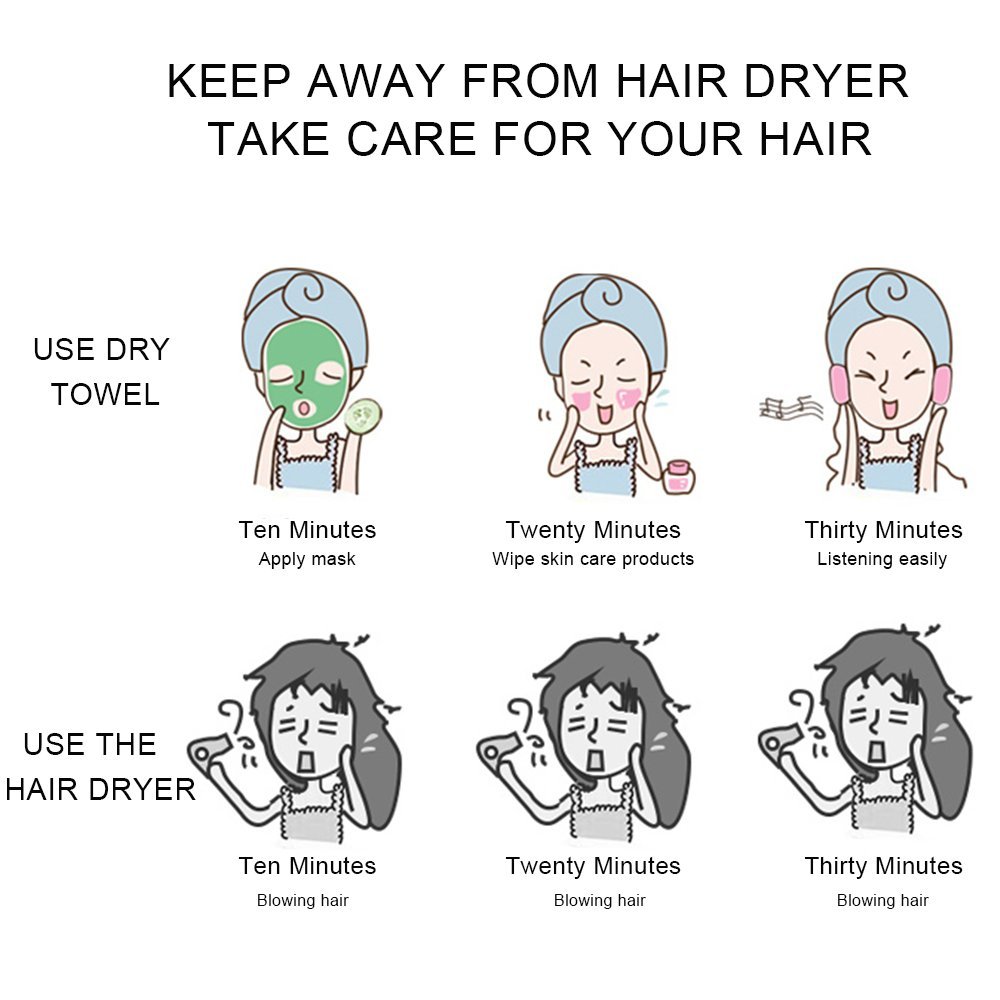 KEEP AWAY FROM HAIR DRYER
TAKE CARE FOR YOUR HAIR

USE DRY TOWEL

Ten Minutes
Apply mask

Twenty Minutes
Wipe skin care products

Thirty Minutes
Listening easily

USE THE HAIR DRYER

Ten Minutes
Blowing hair

Twenty Minutes
Blowing hair

Thirty Minutes
Blowing hair