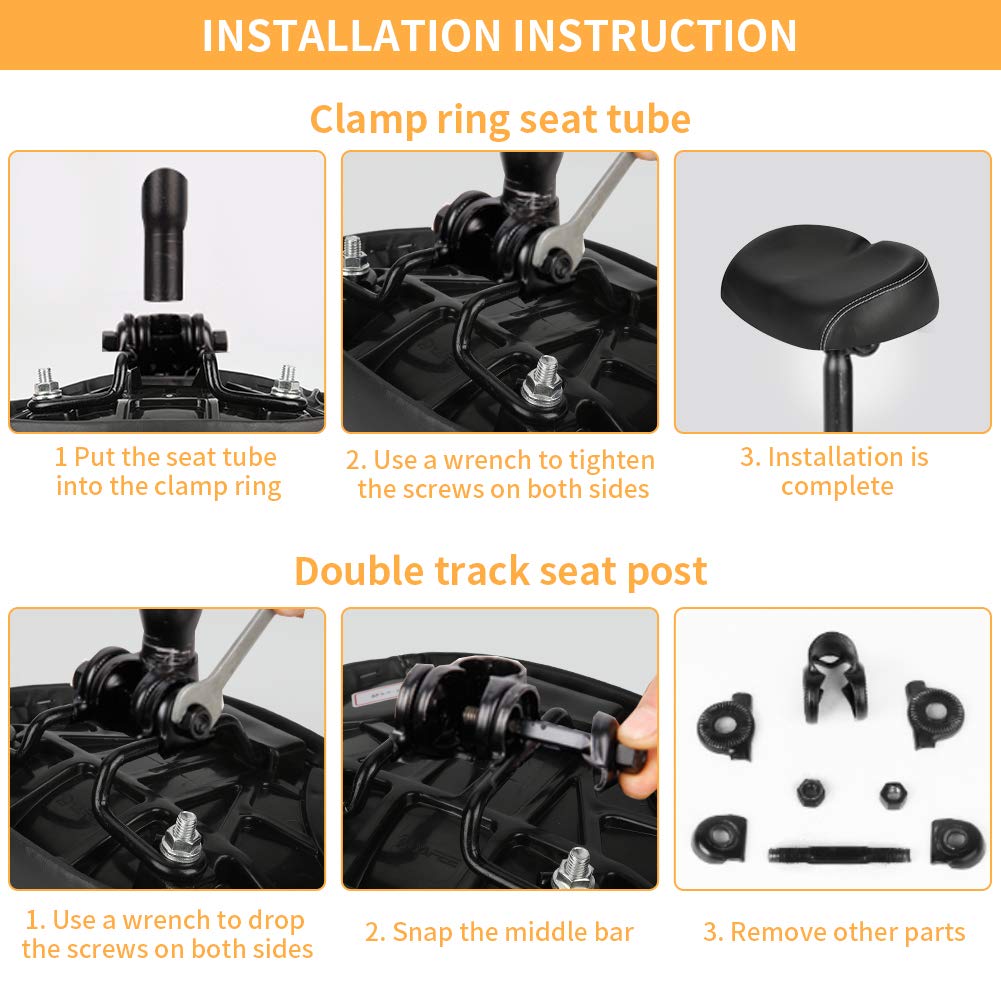 INSTALLATION INSTRUCTION

Clamp ring seat tube

1 Put the seat tube into the clamp ring

2. Use a wrench to tighten the screws on both sides

3. Installation is complete

Double track seat post

1. Use a wrench to drop the screws on both sides

2. Snap the middle bar

3. Remove other parts