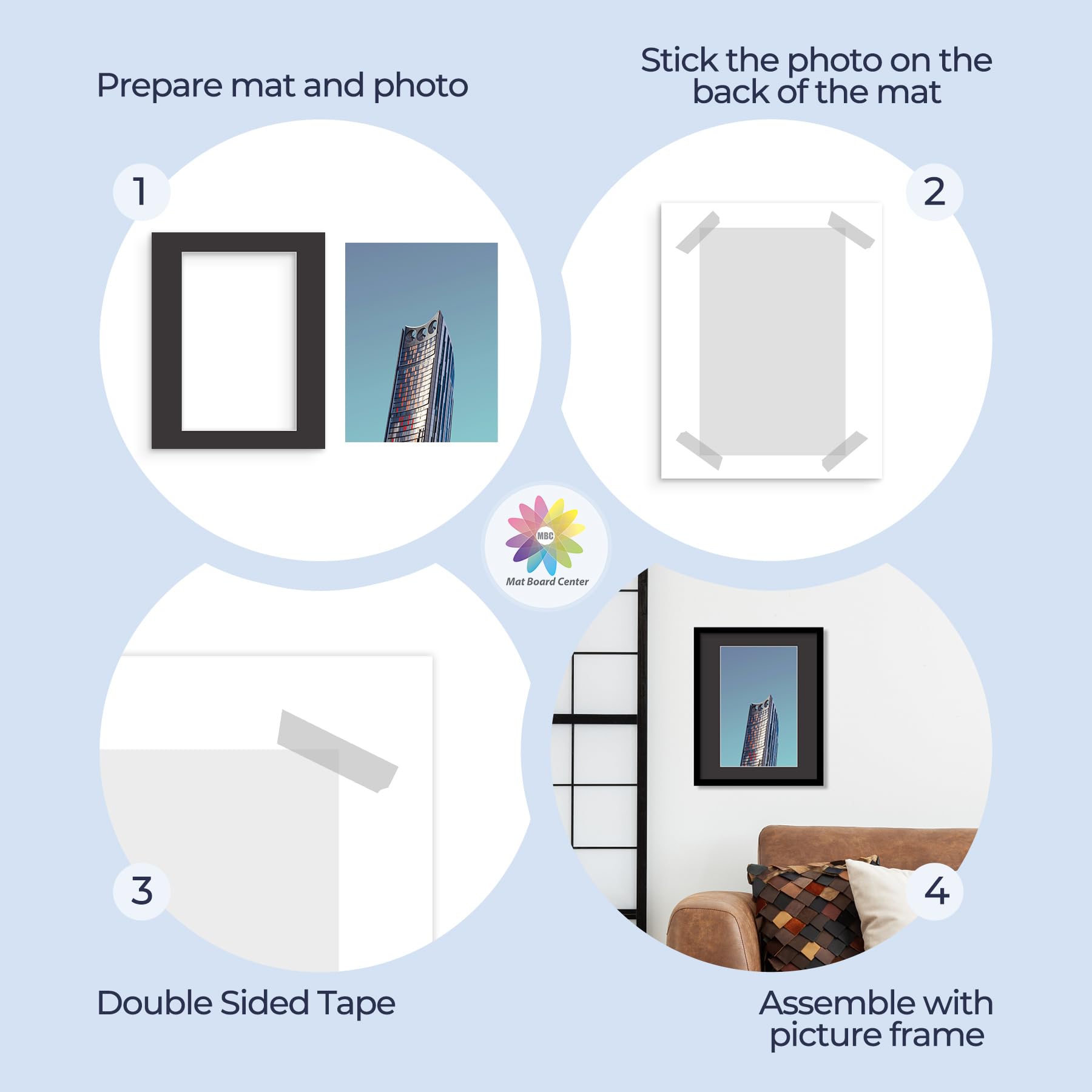 Prepare mat and photo

Stick the photo on the back of the mat

1

2

MBC

Mat Board Center

3

4

Double Sided Tape

Assemble with picture frame