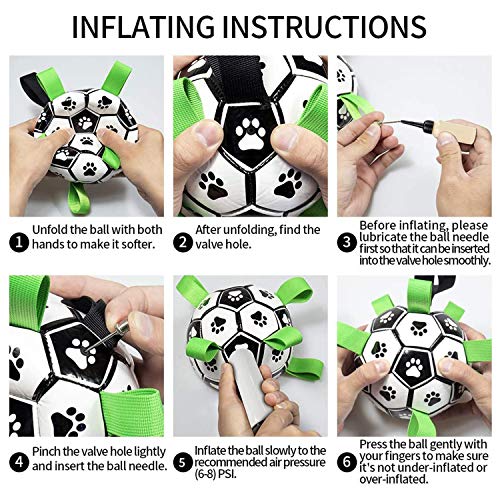 INFLATING INSTRUCTIONS

1 Unfold the ball with both hands to make it softer.

2 After unfolding, find the valve hole.

3 Before inflating, please lubricate the ball needle first so that it can be inserted into the valve hole smoothly.

4 Pinch the valve hole lightly and insert the ball needle.

5 Inflate the ball slowly to the recommended air pressure (6-8) PSI.

6 Press the ball gently with your fingers to make sure it's not under-inflated or over-inflated.