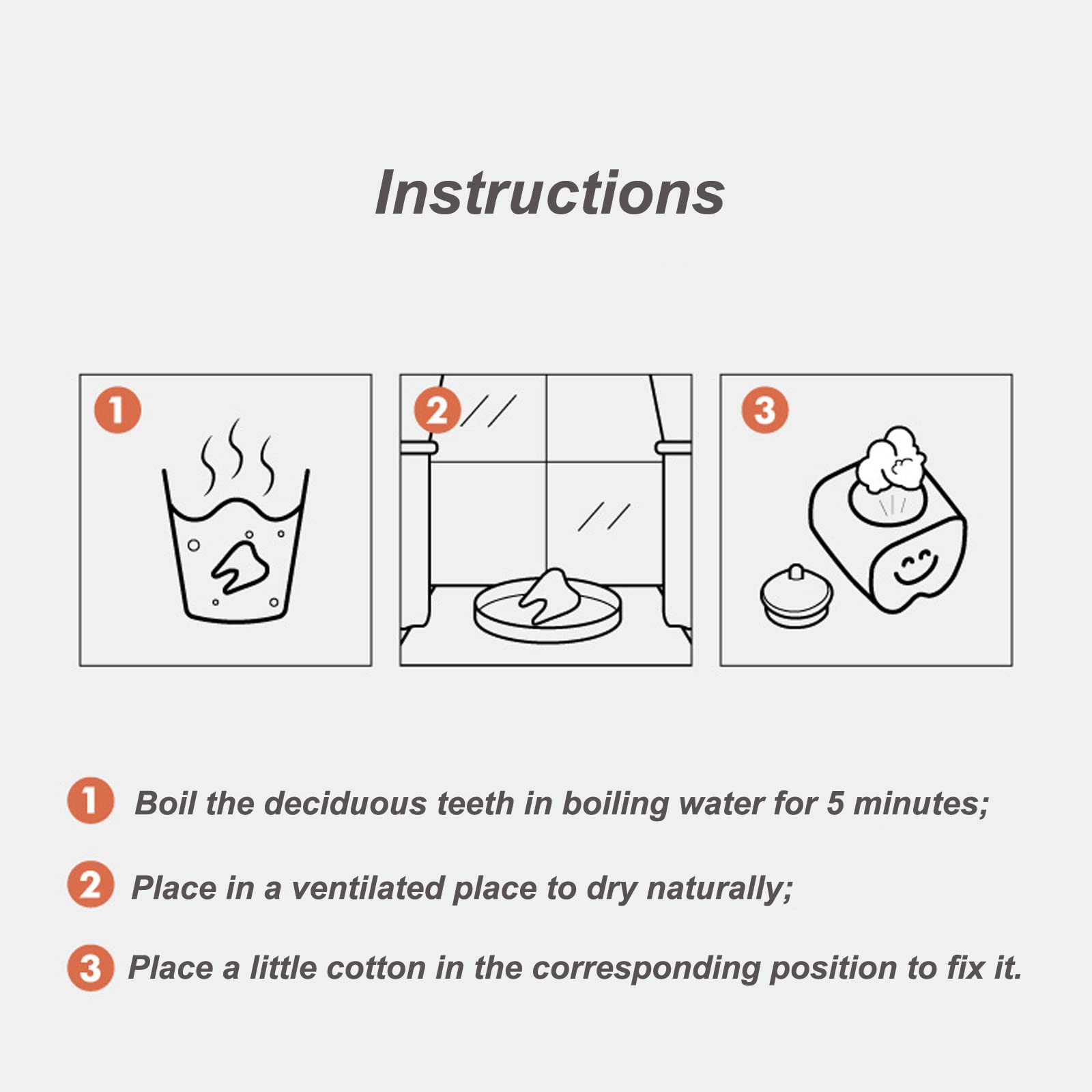 Instructions

1

2

3

1 Boil the deciduous teeth in boiling water for 5 minutes;

2 Place in a ventilated place to dry naturally;

3 Place a little cotton in the corresponding position to fix it.