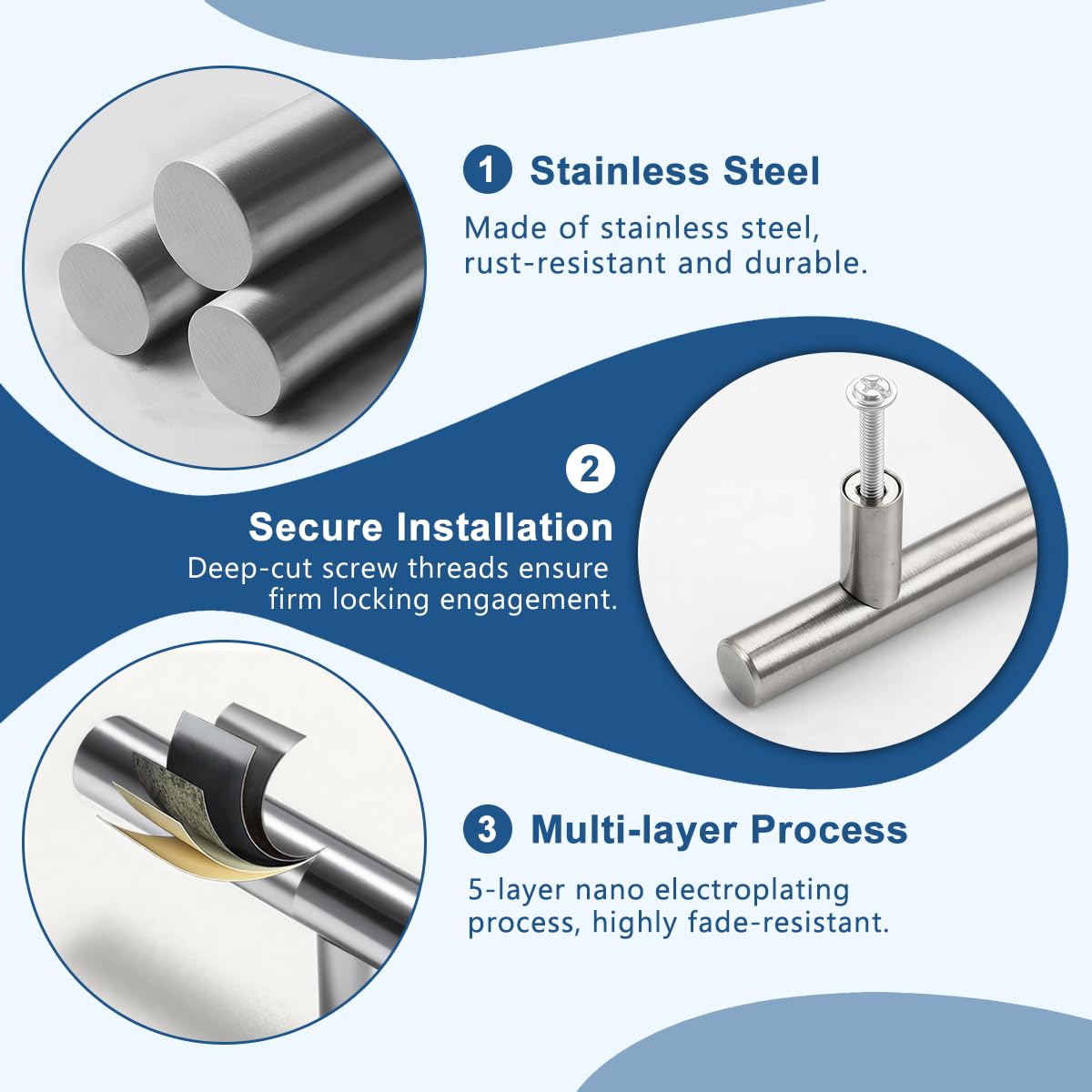 1 Stainless Steel

Made of stainless steel, rust-resistant and durable.

2

Secure Installation

Deep-cut screw threads ensure firm locking engagement.

3 Multi-layer Process

5-layer nano electroplating process, highly fade-resistant.