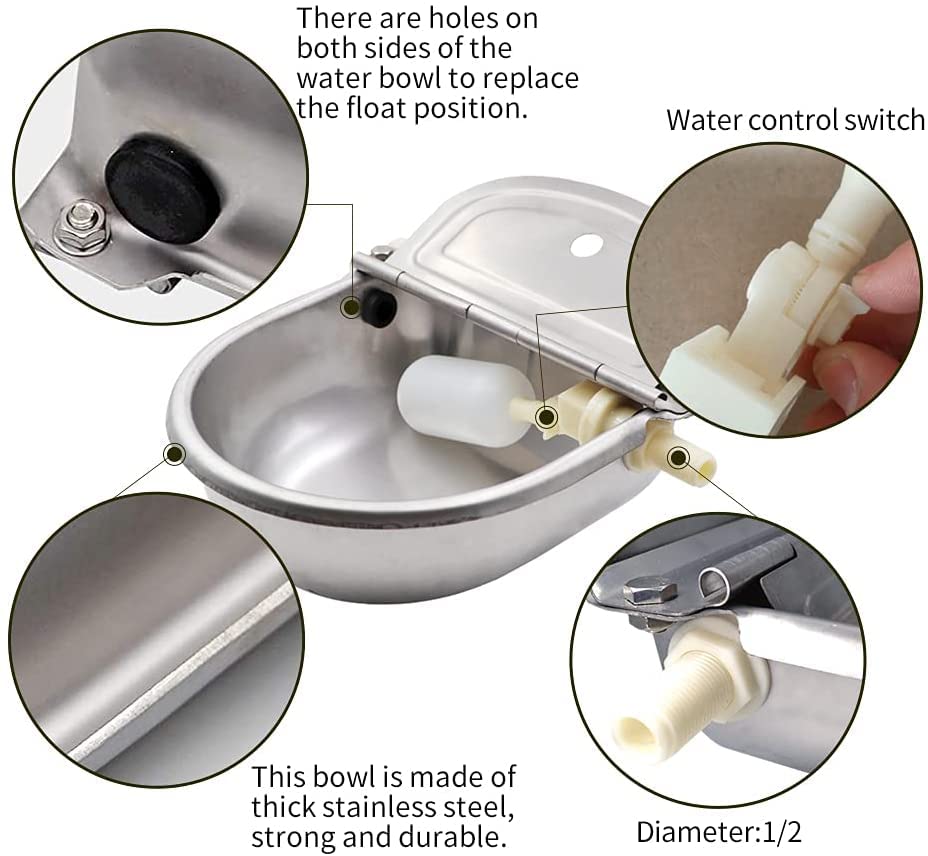 There are holes on both sides of the water bowl to replace the float position.

Water control switch

This bowl is made of thick stainless steel, strong and durable.

Diameter:1/2