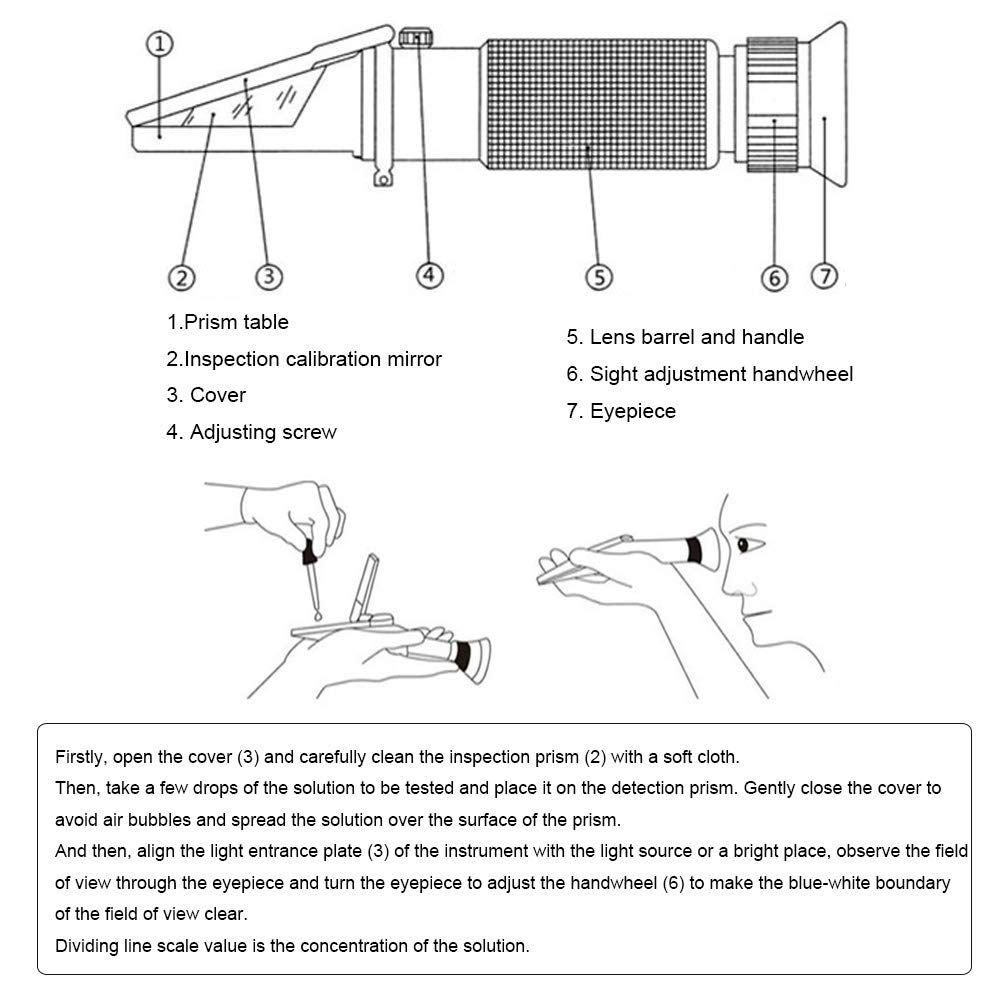 ①
②
③
④
⑤
⑥
⑦

1.Prism table
2.Inspection calibration mirror
3. Cover
4. Adjusting screw

5. Lens barrel and handle
6. Sight adjustment handwheel
7. Eyepiece

Firstly, open the cover (3) and carefully clean the inspection prism (2) with a soft cloth.
Then, take a few drops of the solution to be tested and place it on the detection prism. Gently close the cover to avoid air bubbles and spread the solution over the surface of the prism.
And then, align the light entrance plate (3) of the instrument with the light source or a bright place, observe the field of view through the eyepiece and turn the eyepiece to adjust the handwheel (6) to make the blue-white boundary of the field of view clear.
Dividing line scale value is the concentration of the solution.