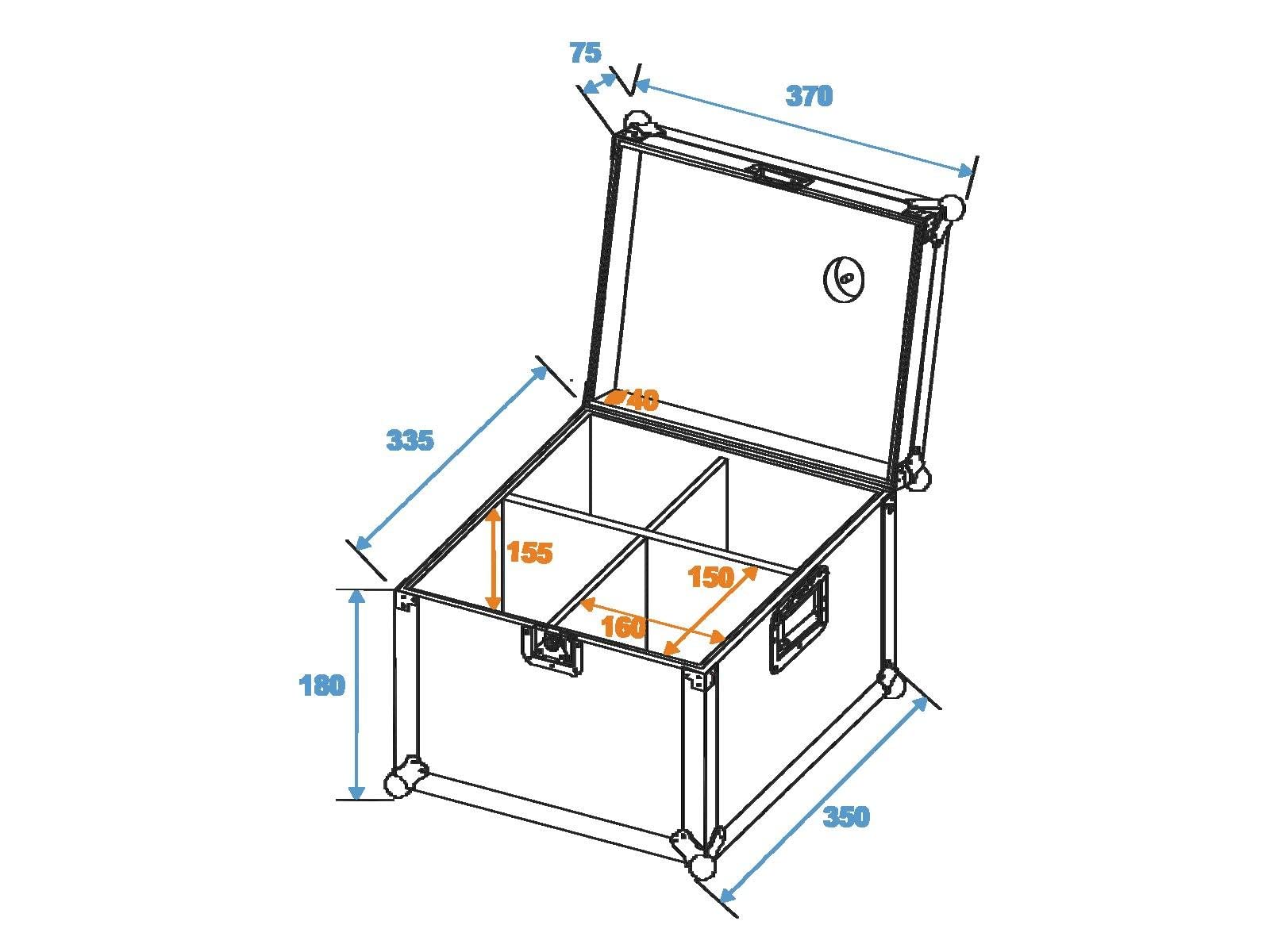 75

370

335

40

155

150

160

180

350