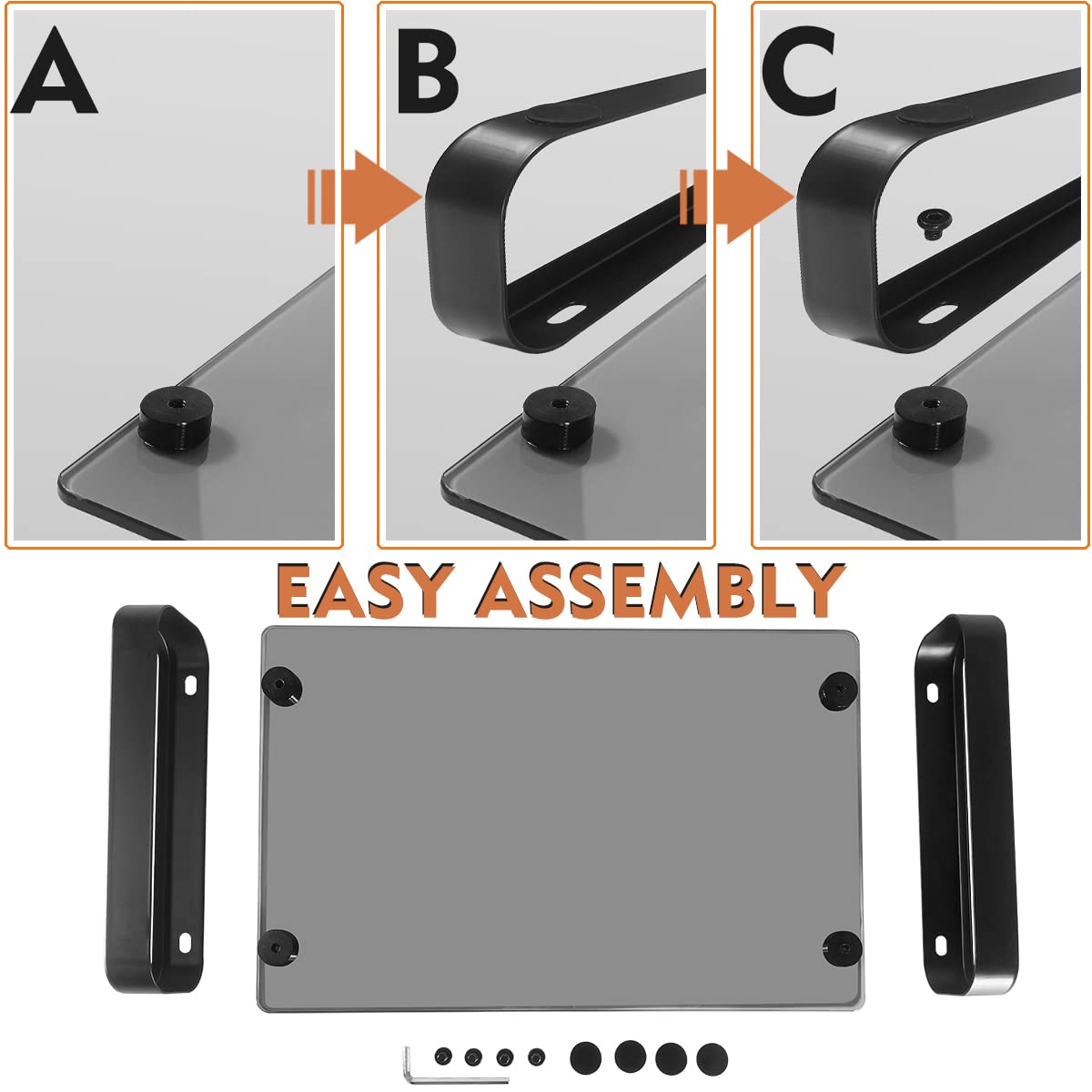 A

B

C

EASY ASSEMBLY