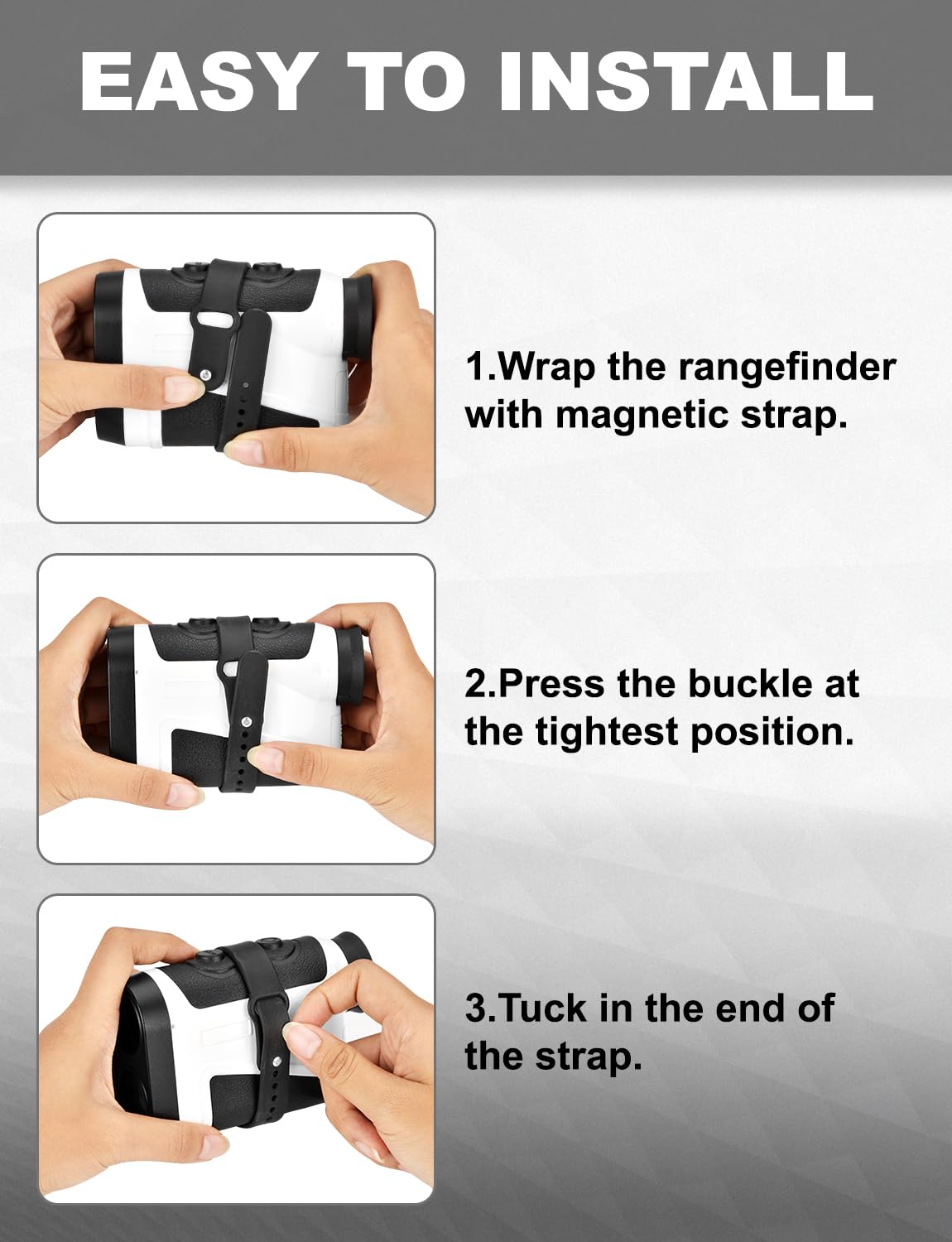 EASY TO INSTALL

1.Wrap the rangefinder with magnetic strap.

2.Press the buckle at the tightest position.

3.Tuck in the end of the strap.