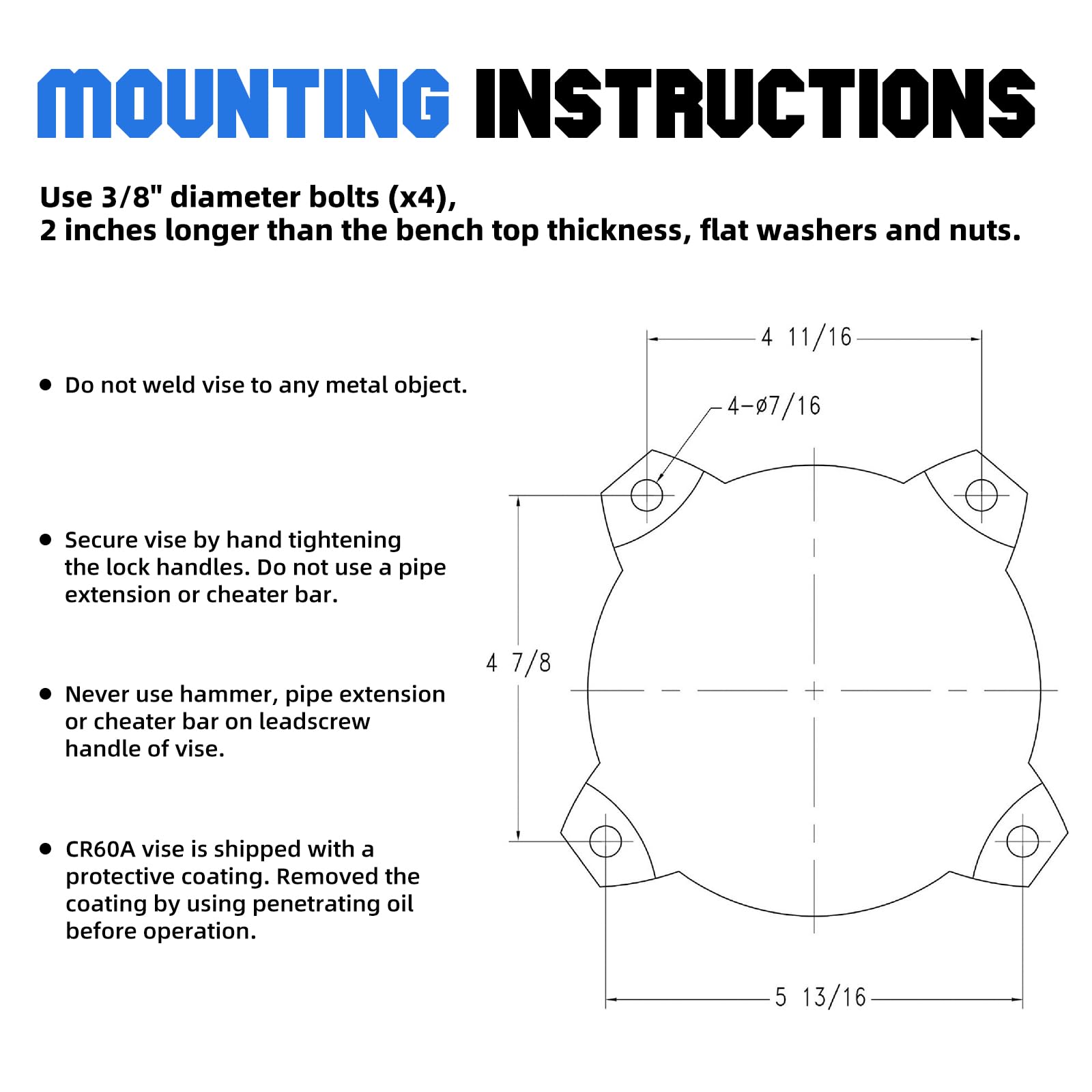 MOUNTING INSTRUCTIONS

Use 3/8" diameter bolts (x4), 2 inches longer than the bench top thickness, flat washers and nuts.

• Do not weld vise to any metal object.

• Secure vise by hand tightening the lock handles. Do not use a pipe extension or cheater bar.

• Never use hammer, pipe extension or cheater bar on leadscrew handle of vise.

• CR60A vise is shipped with a protective coating. Removed the coating by using penetrating oil before operation.

4 11/16

4-ø7/16

4 7/8

5 13/16