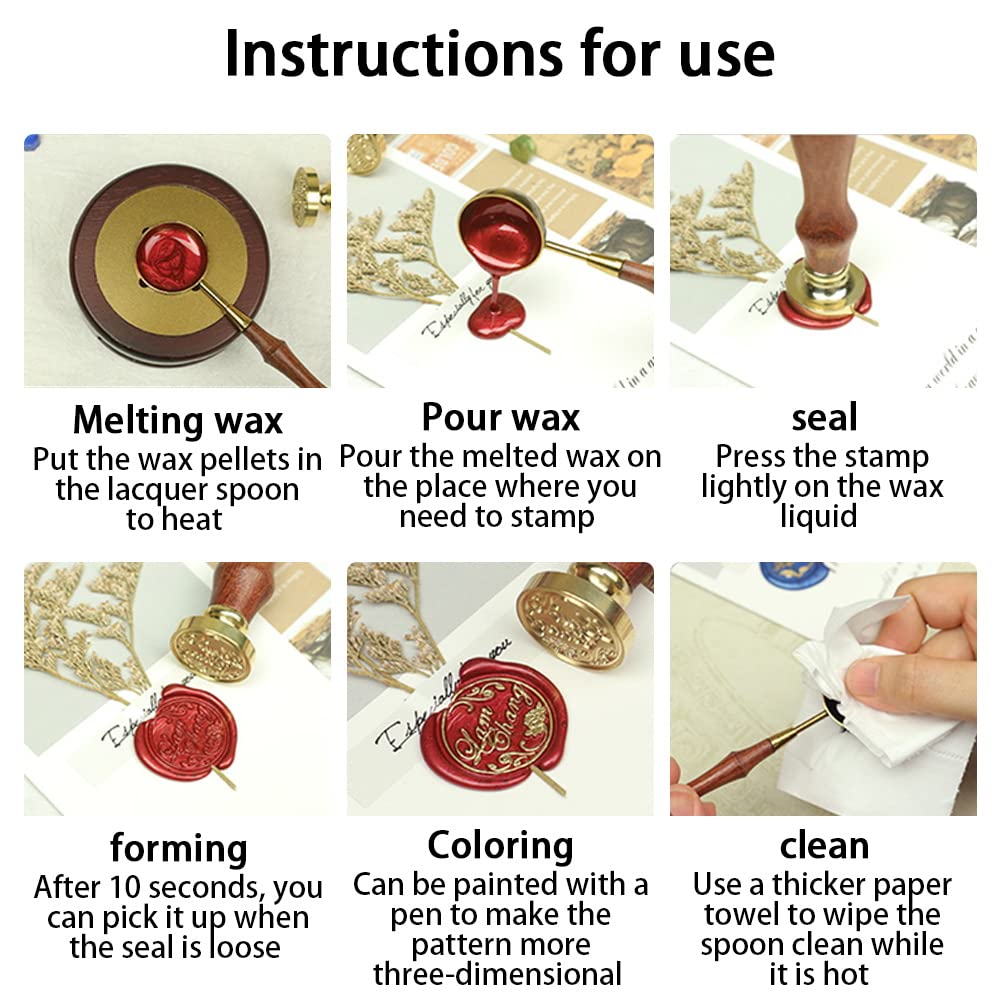 Instructions for use

Melting wax
Put the wax pellets in the lacquer spoon to heat

Pour wax
Pour the melted wax on the place where you need to stamp

seal
Press the stamp lightly on the wax liquid

forming
After 10 seconds, you can pick it up when the seal is loose

Coloring
Can be painted with a pen to make the pattern more three-dimensional

clean
Use a thicker paper towel to wipe the spoon clean while it is hot