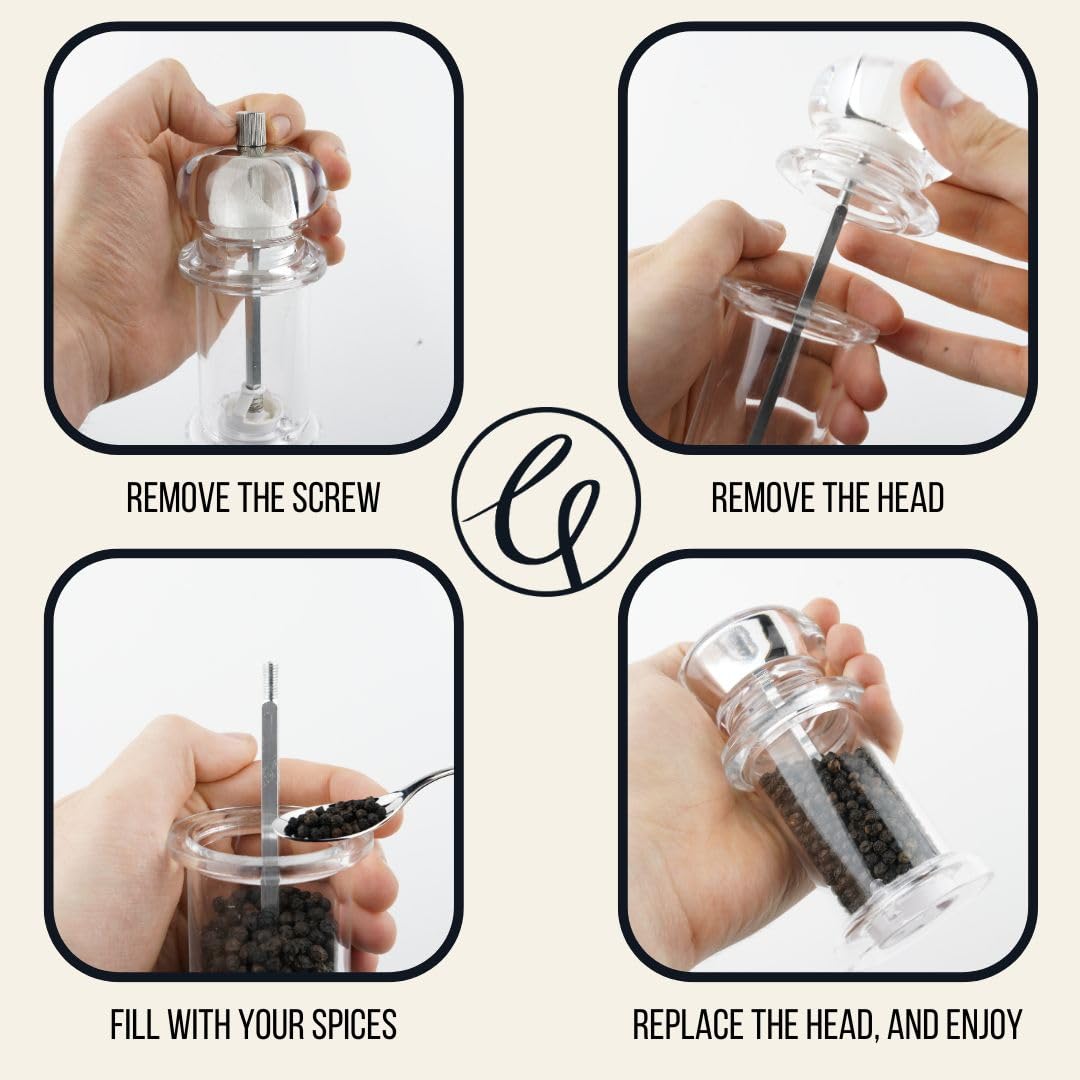 REMOVE THE SCREW

REMOVE THE HEAD

FILL WITH YOUR SPICES

REPLACE THE HEAD, AND ENJOY