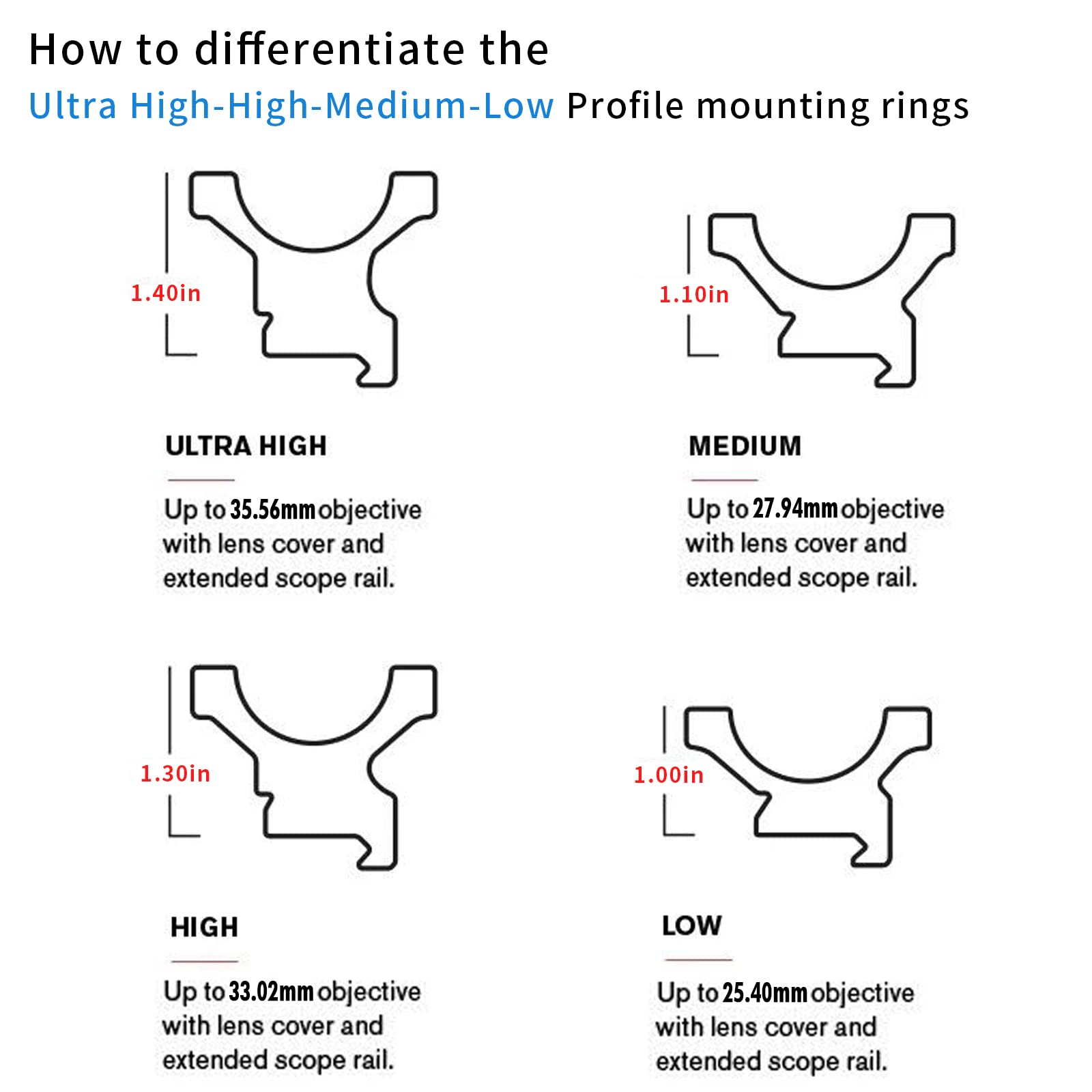 How to differentiate the
Ultra High-High-Medium-Low Profile mounting rings

1.40in

ULTRA HIGH

Up to 35.56mm objective with lens cover and extended scope rail.

1.10in

MEDIUM

Up to 27.94mm objective with lens cover and extended scope rail.

1.30in

HIGH

Up to 33.02mm objective with lens cover and extended scope rail.

1.00in

LOW

Up to 25.40mm objective with lens cover and extended scope rail.