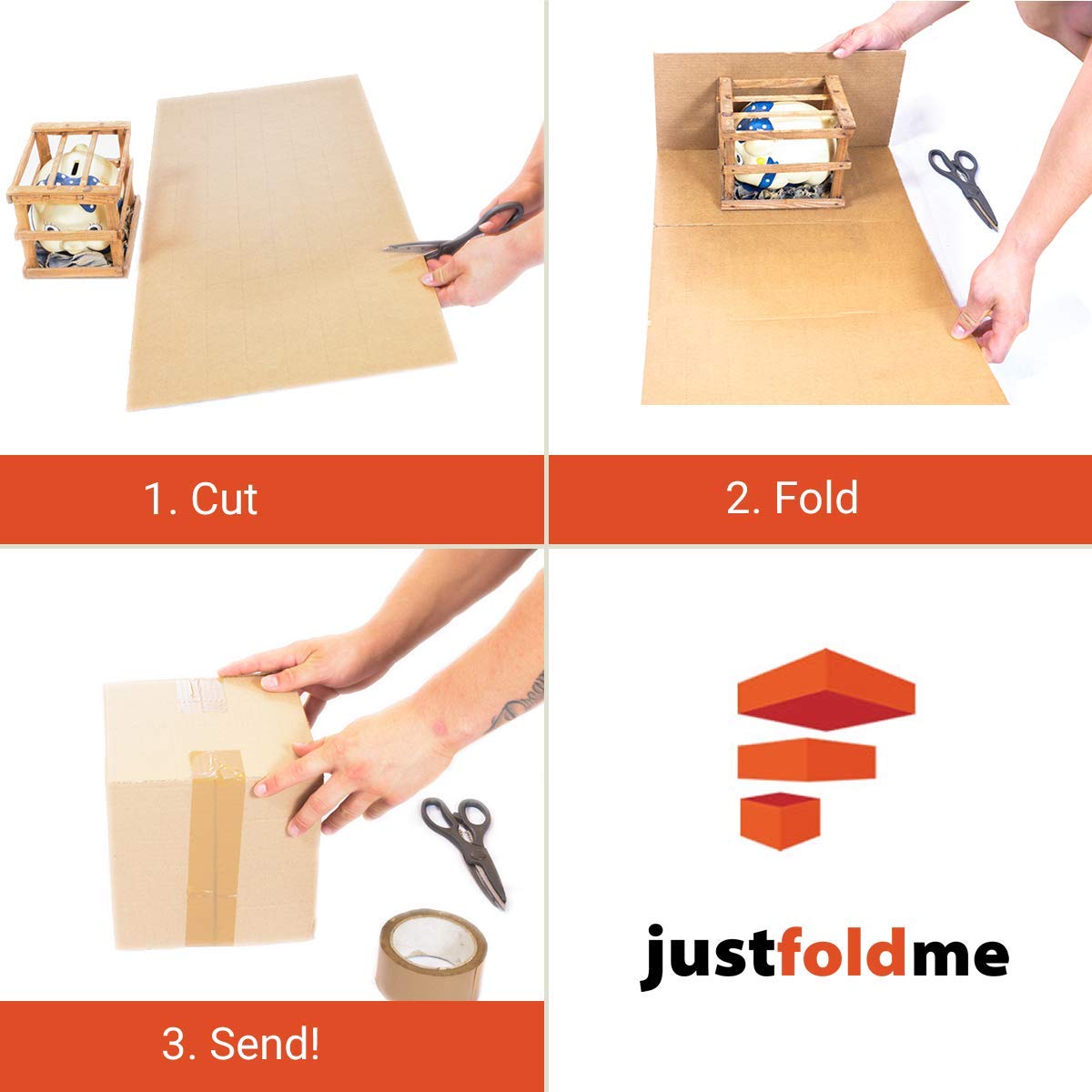 1. Cut

2. Fold

3. Send!

justfoldme