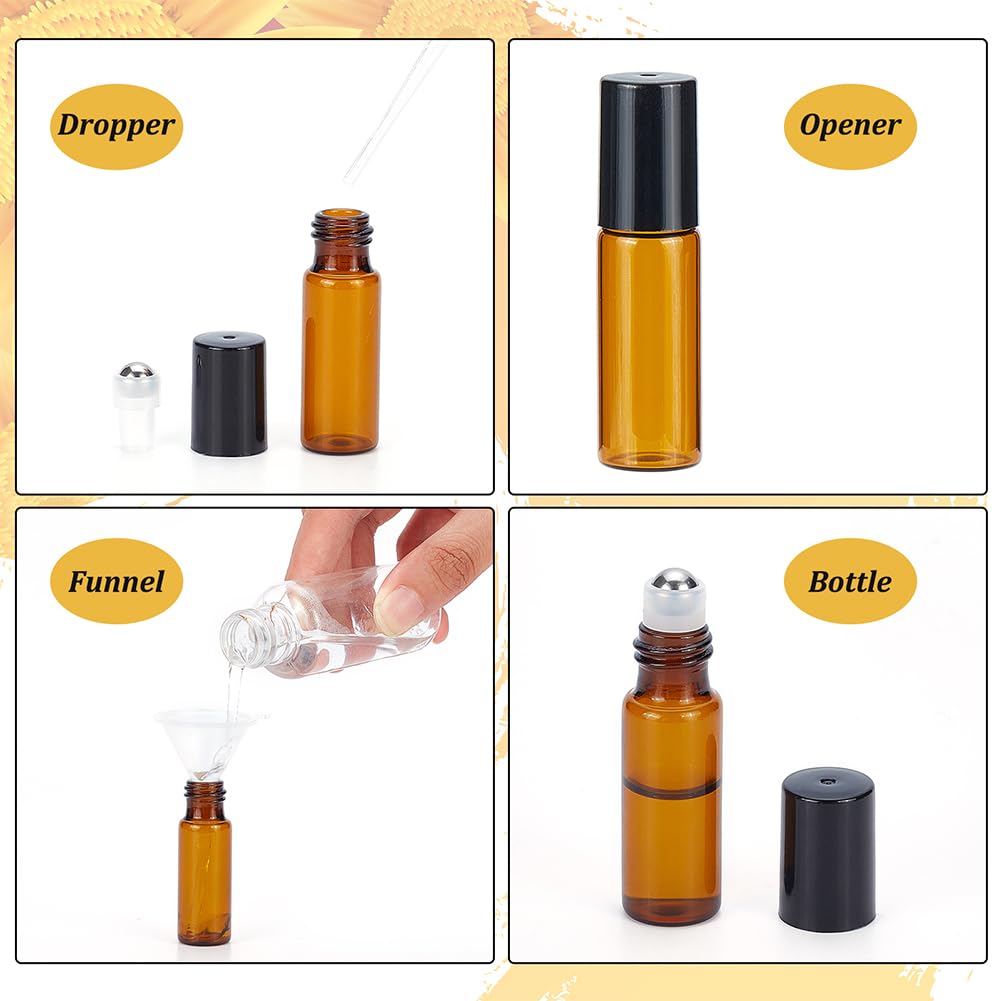 Dropper

Opener

Funnel

Bottle