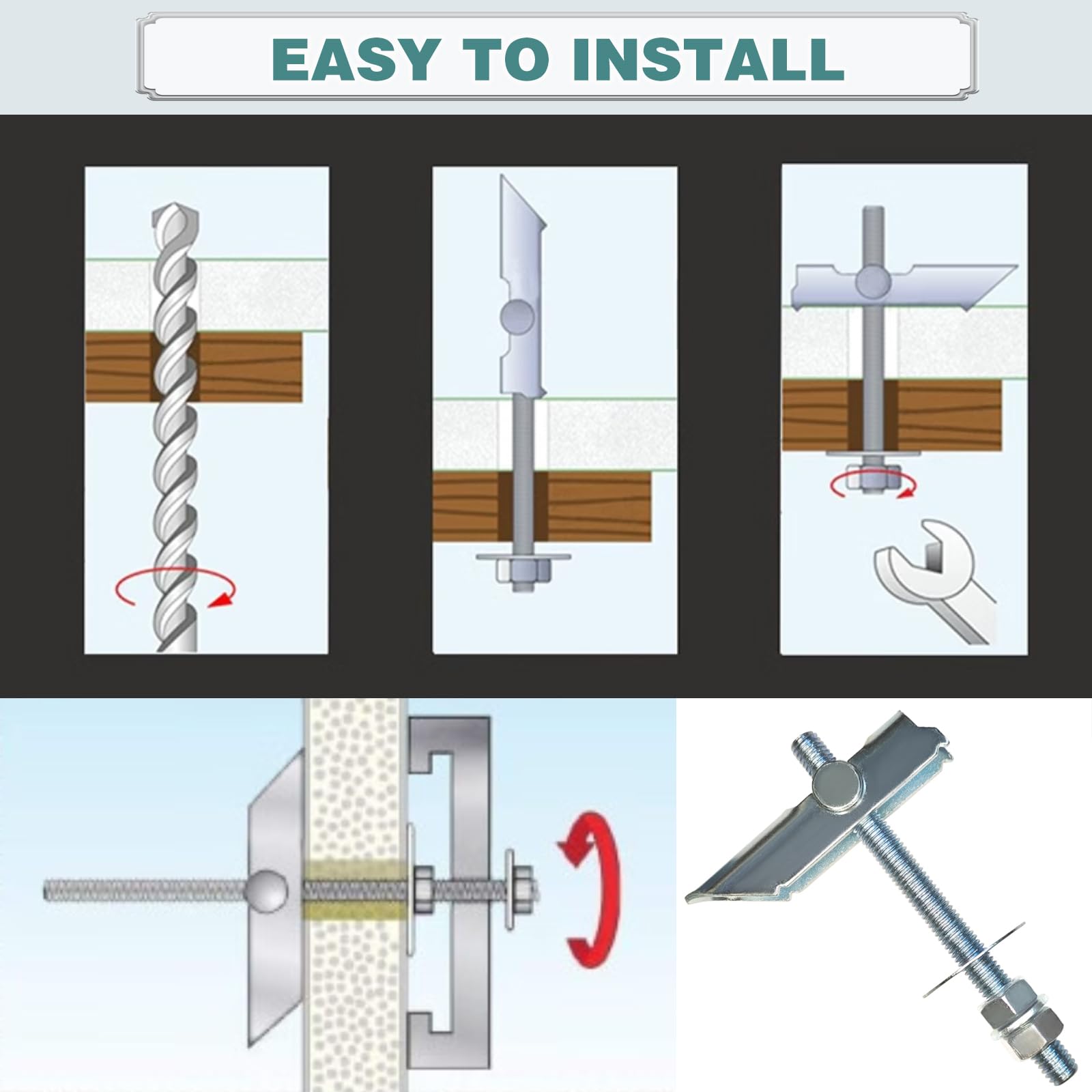 EASY TO INSTALL