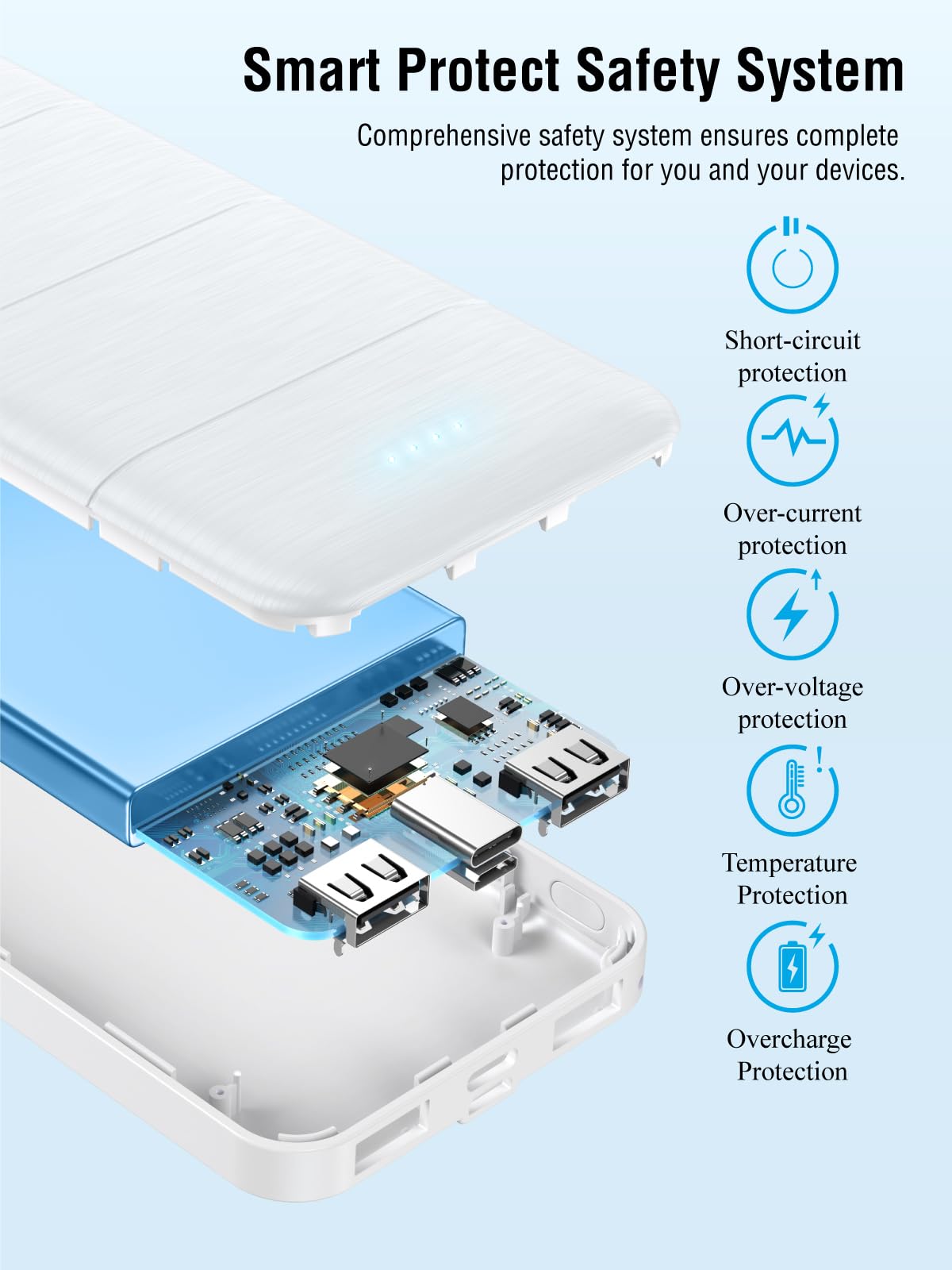 Smart Protect Safety System

Comprehensive safety system ensures complete protection for you and your devices.

Short-circuit protection

Over-current protection

Over-voltage protection

Temperature Protection

Overcharge Protection