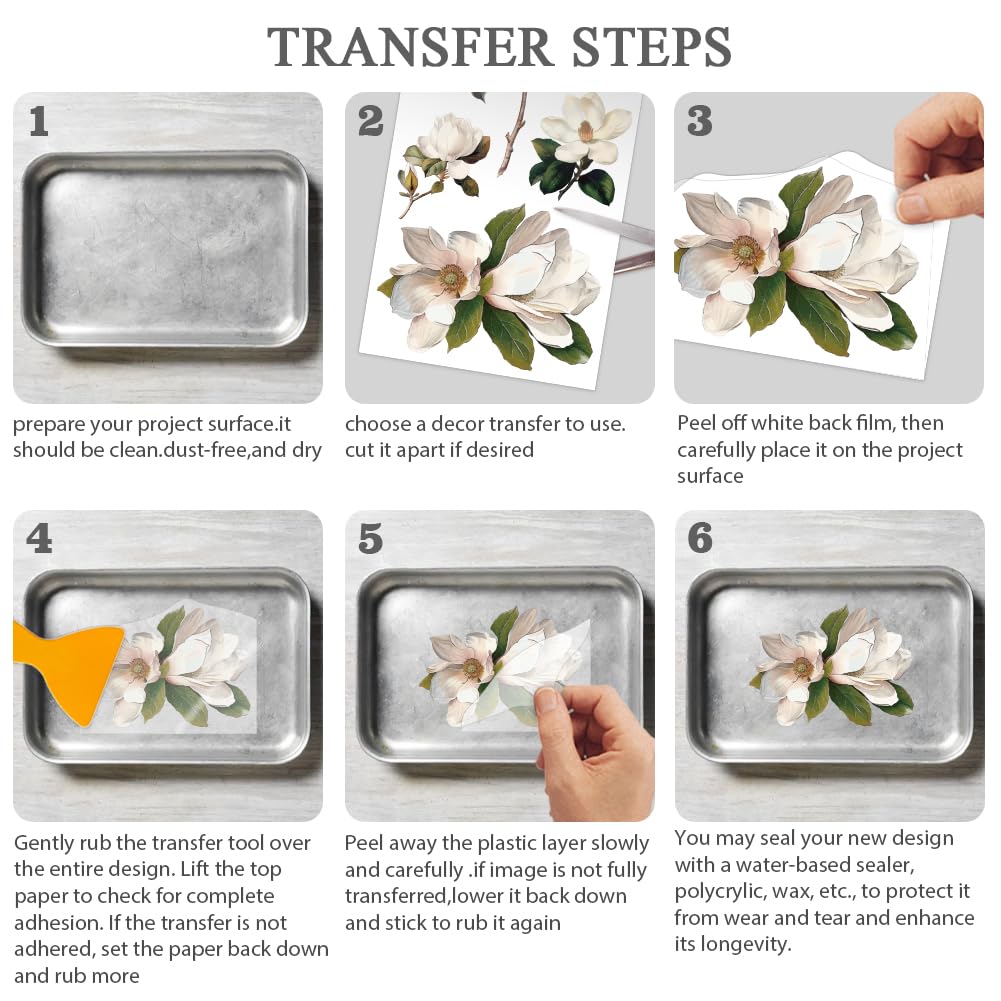 TRANSFER STEPS

1

prepare your project surface.it should be clean.dust-free,and dry

2

choose a decor transfer to use. cut it apart if desired

3

Peel off white back film, then carefully place it on the project surface

4

Gently rub the transfer tool over the entire design. Lift the top paper to check for complete adhesion. If the transfer is not adhered, set the paper back down and rub more

5

Peel away the plastic layer slowly and carefully .if image is not fully transferred,lower it back down and stick to rub it again

6

You may seal your new design with a water-based sealer, polycrylic, wax, etc., to protect it from wear and tear and enhance its longevity.