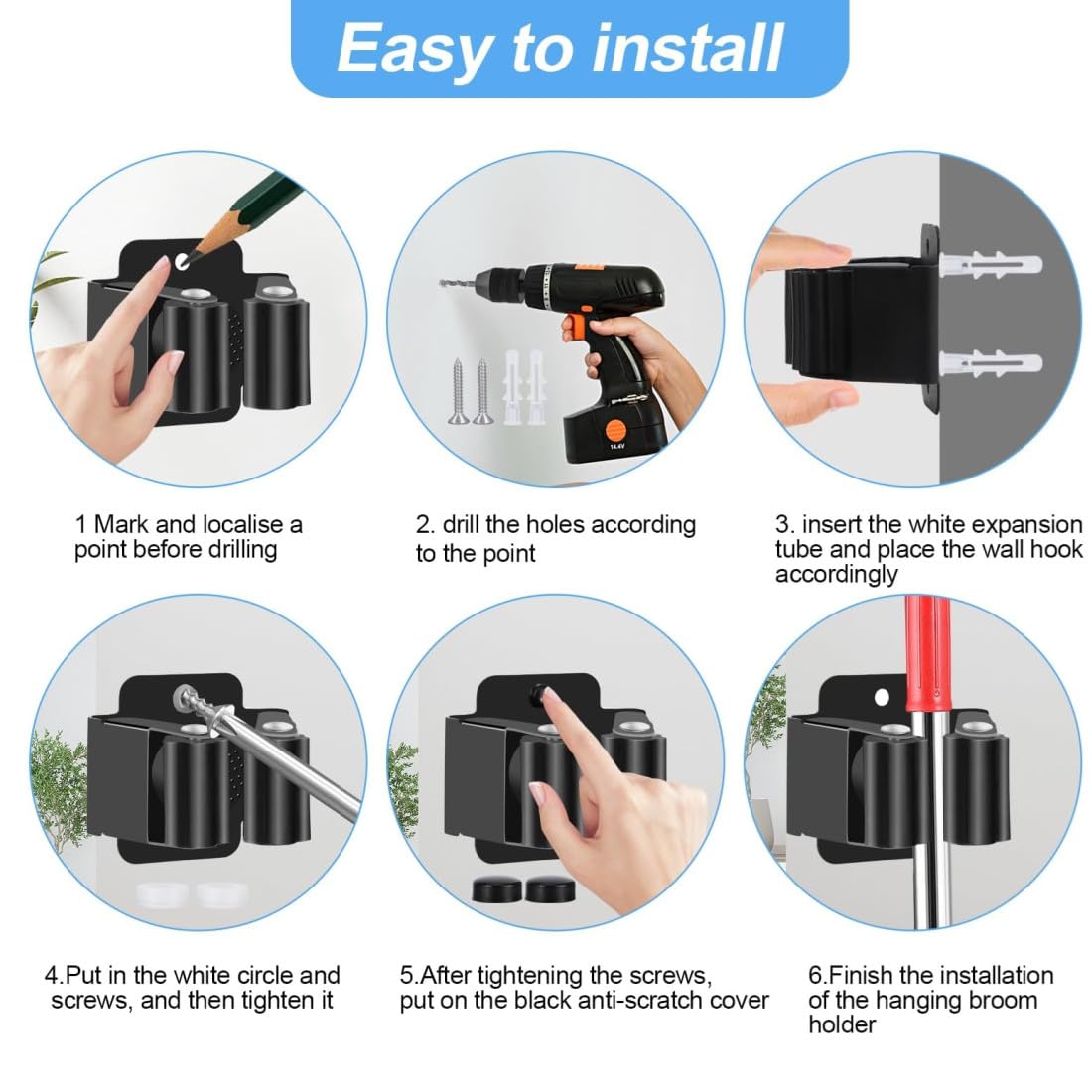 Easy to install

14.4V

1 Mark and localise a point before drilling

2. drill the holes according to the point

3. insert the white expansion tube and place the wall hook accordingly

4.Put in the white circle and screws, and then tighten it

5.After tightening the screws, put on the black anti-scratch cover

6.Finish the installation of the hanging broom holder