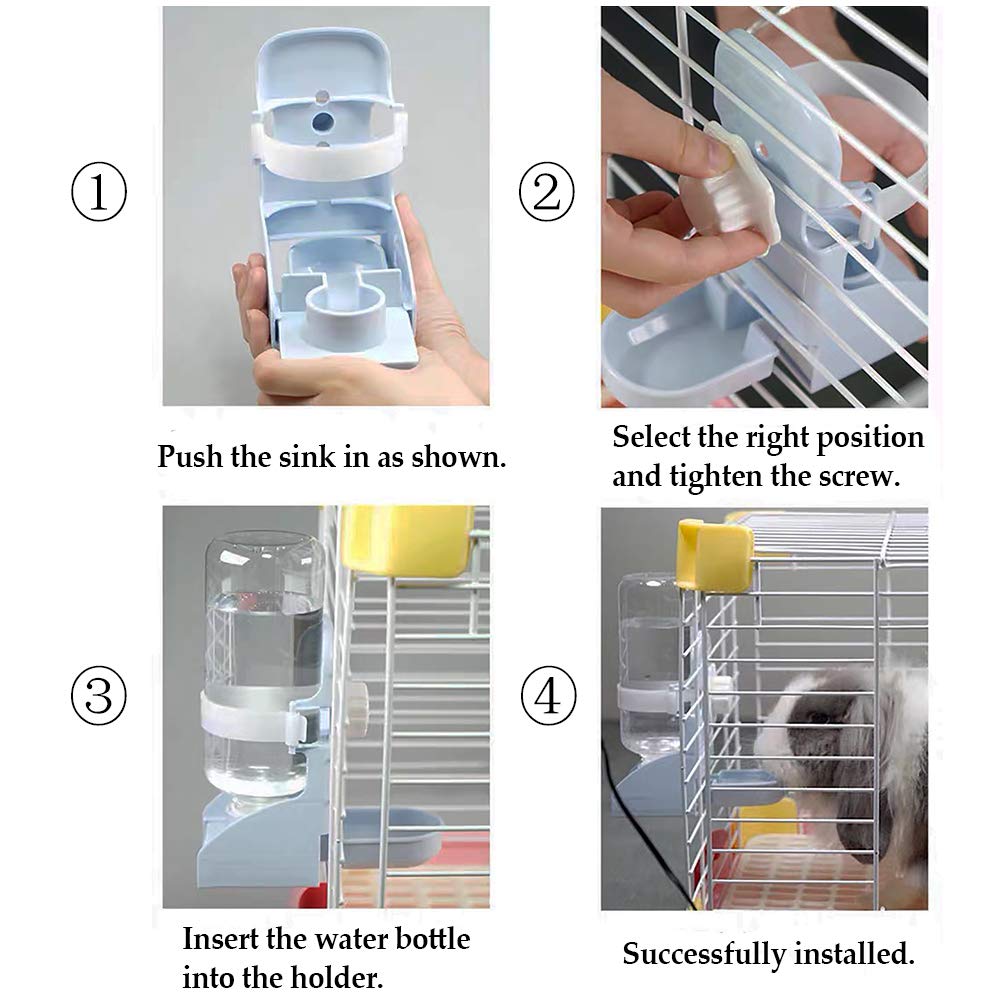 ①

Push the sink in as shown.

②

Select the right position and tighten the screw.

③

Insert the water bottle into the holder.

④

Successfully installed.