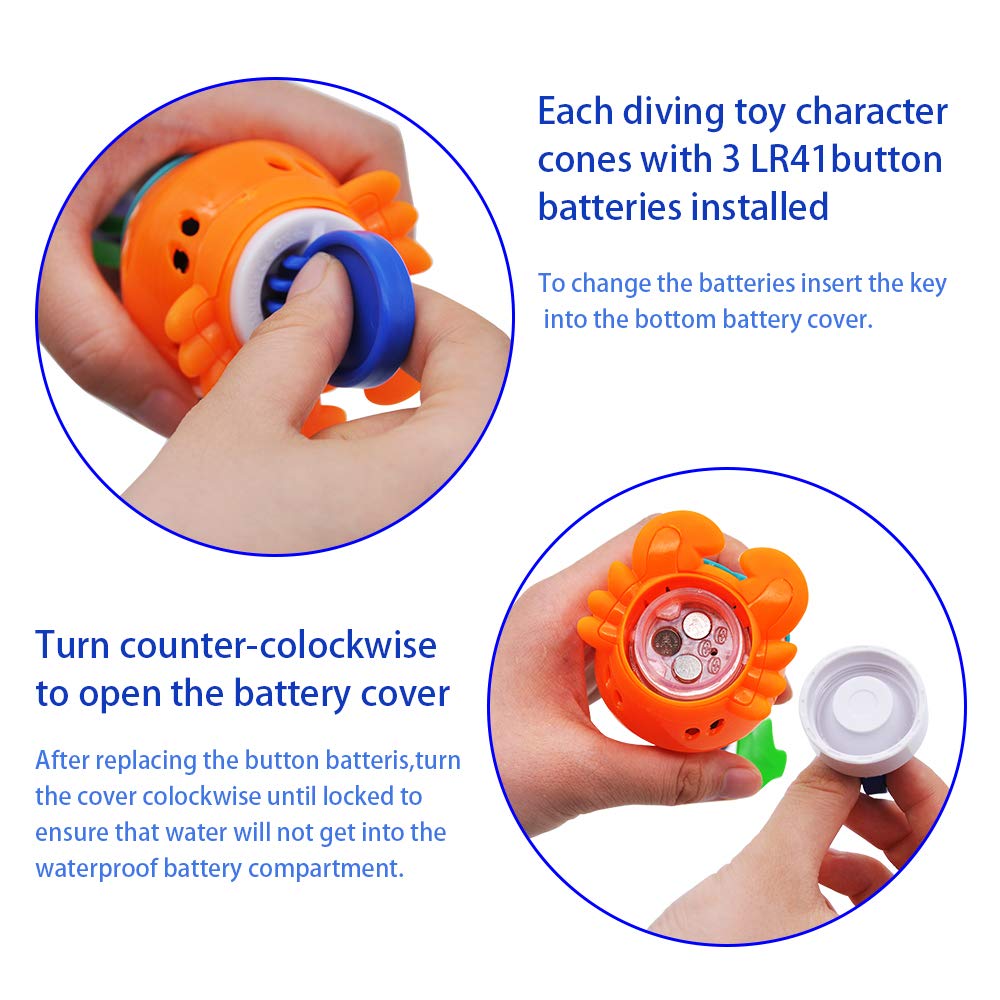 Each diving toy character cones with 3 LR41button batteries installed

To change the batteries insert the key into the bottom battery cover.

Turn counter-colockwise to open the battery cover

After replacing the button batteris,turn the cover colockwise until locked to ensure that water will not get into the waterproof battery compartment.