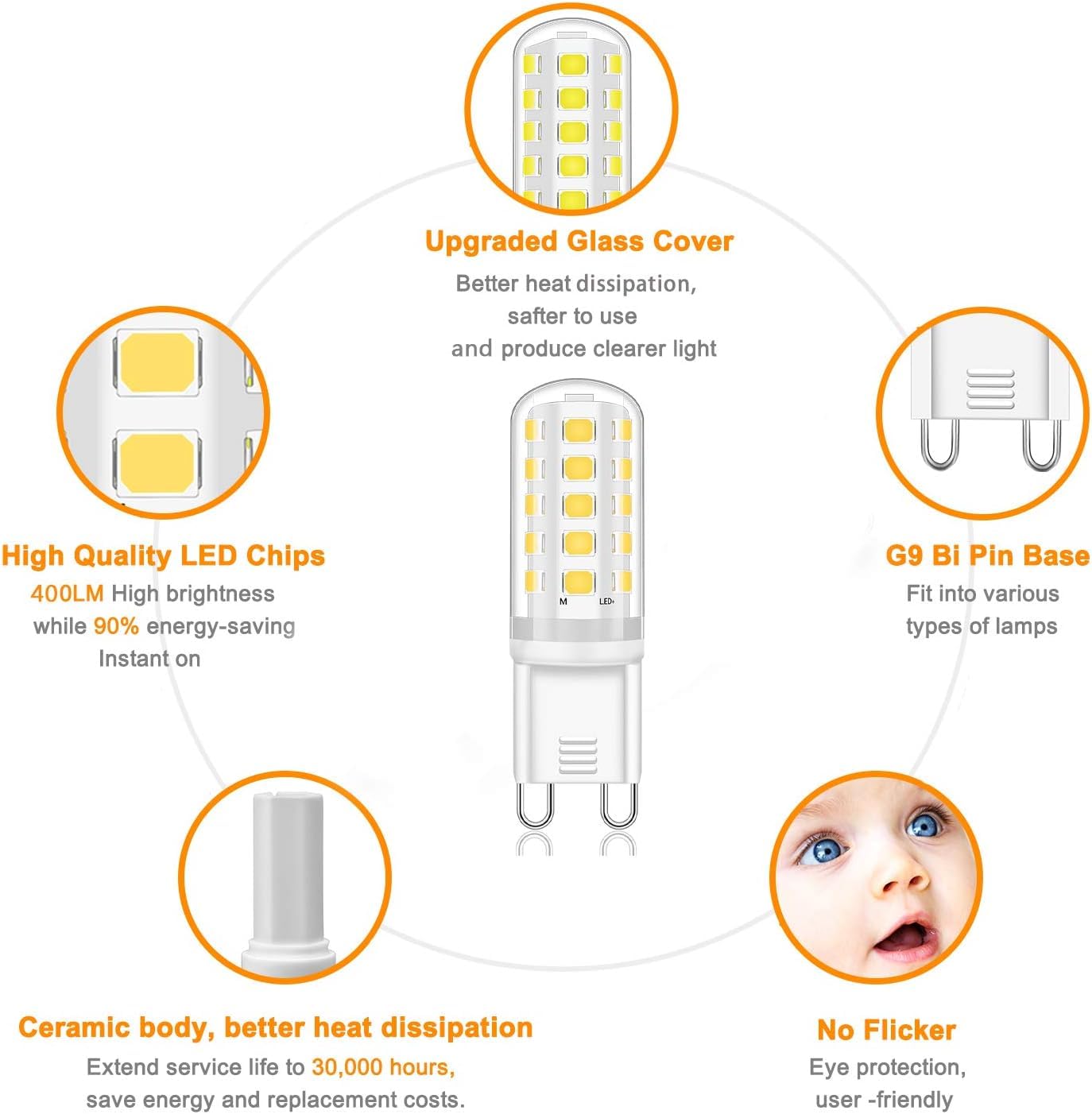 Upgraded Glass Cover
Better heat dissipation, safter to use and produce clearer light

High Quality LED Chips
400LM High brightness while 90% energy-saving Instant on

M LED+

G9 Bi Pin Base
Fit into various types of lamps

Ceramic body, better heat dissipation
Extend service life to 30,000 hours, save energy and replacement costs.

No Flicker
Eye protection, user -friendly