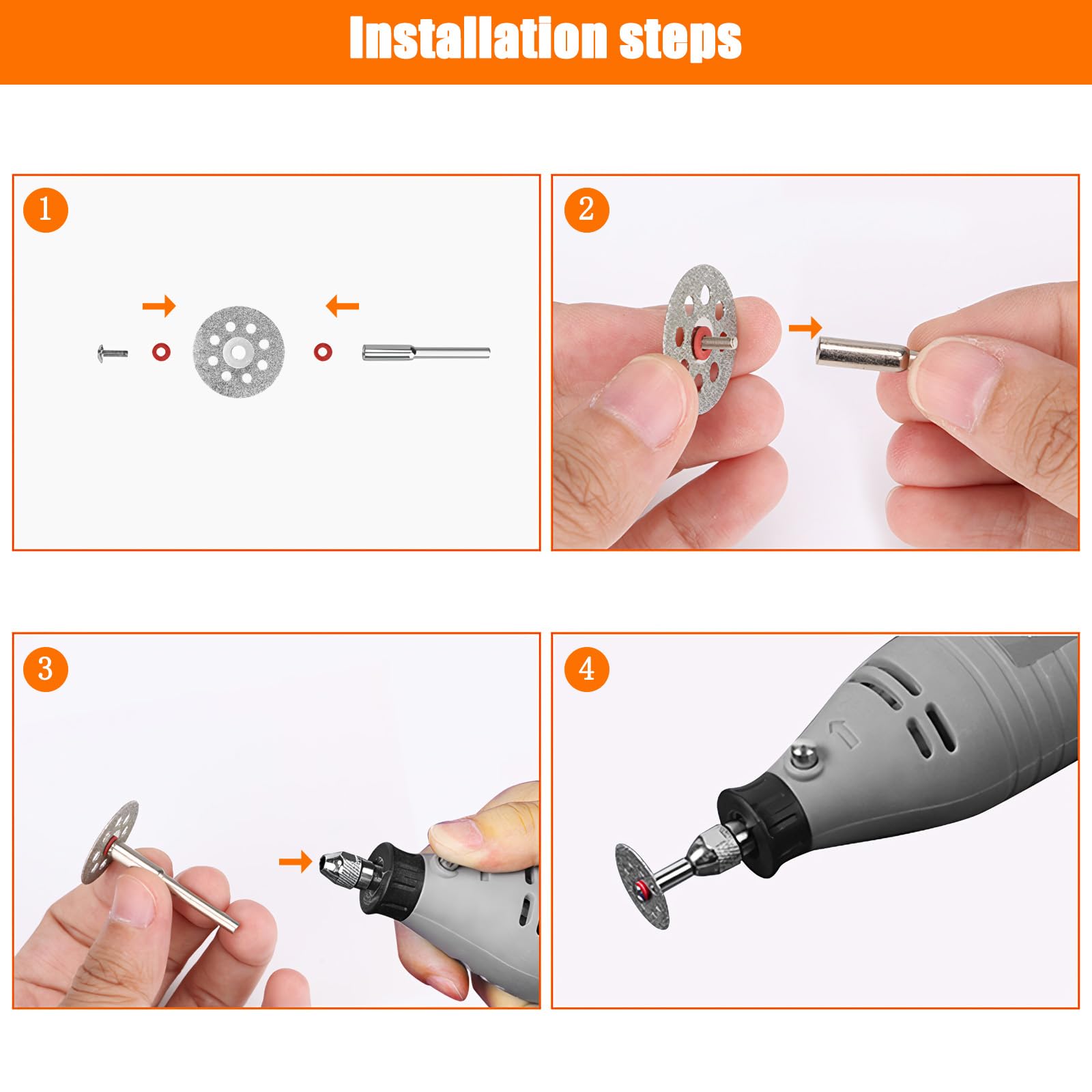 Installation steps

1

2

3

4