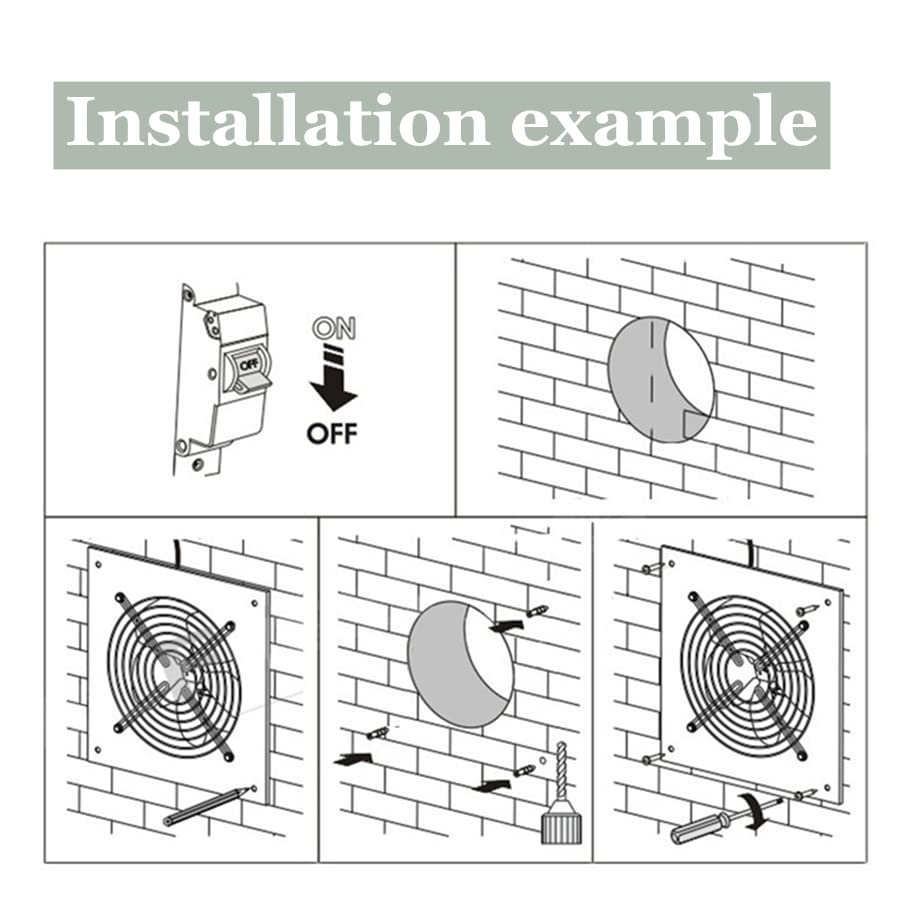 Installation example

OFF

ON

OFF