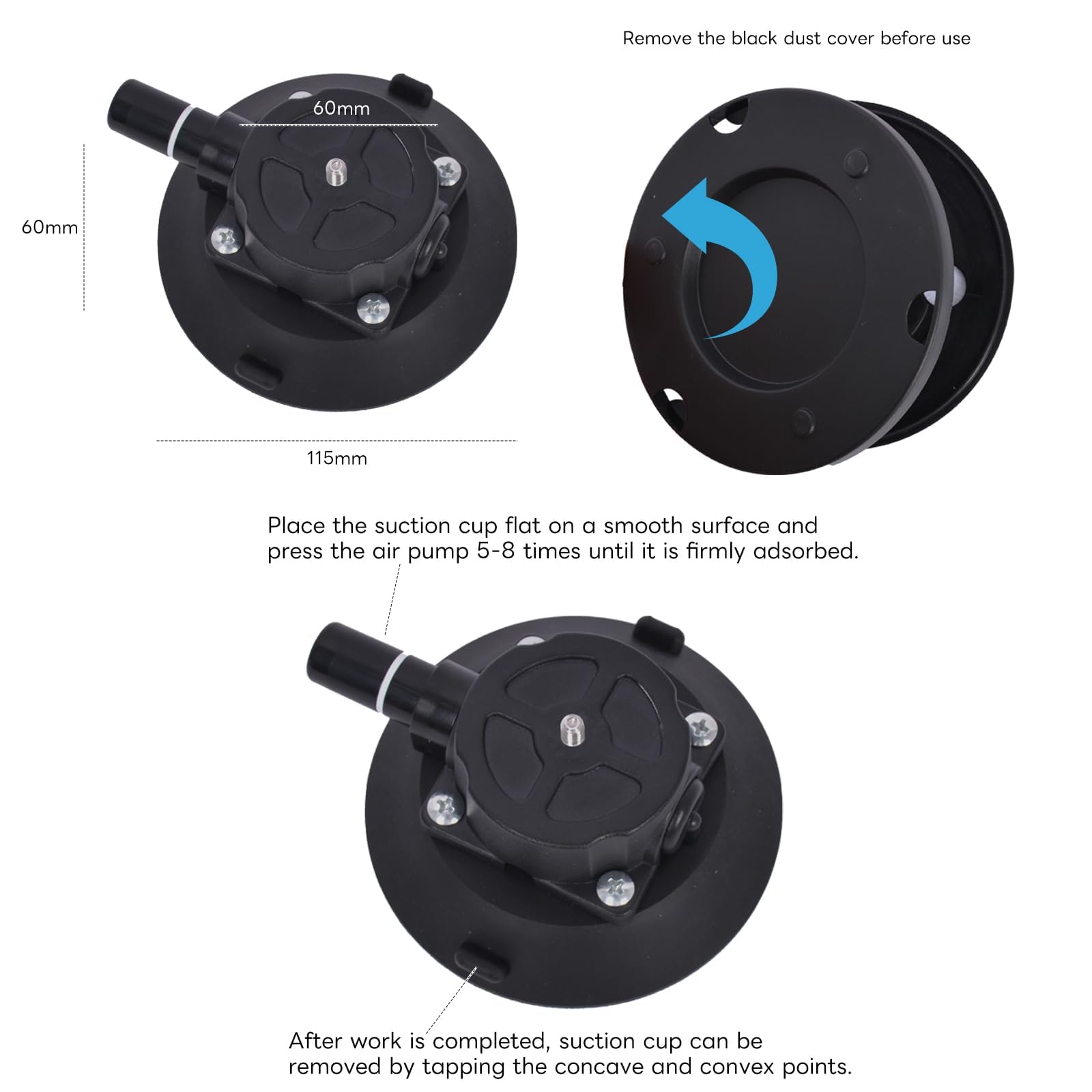 Remove the black dust cover before use

60mm

60mm

115mm

Place the suction cup flat on a smooth surface and press the air pump 5-8 times until it is firmly adsorbed.

After work is completed, suction cup can be removed by tapping the concave and convex points.