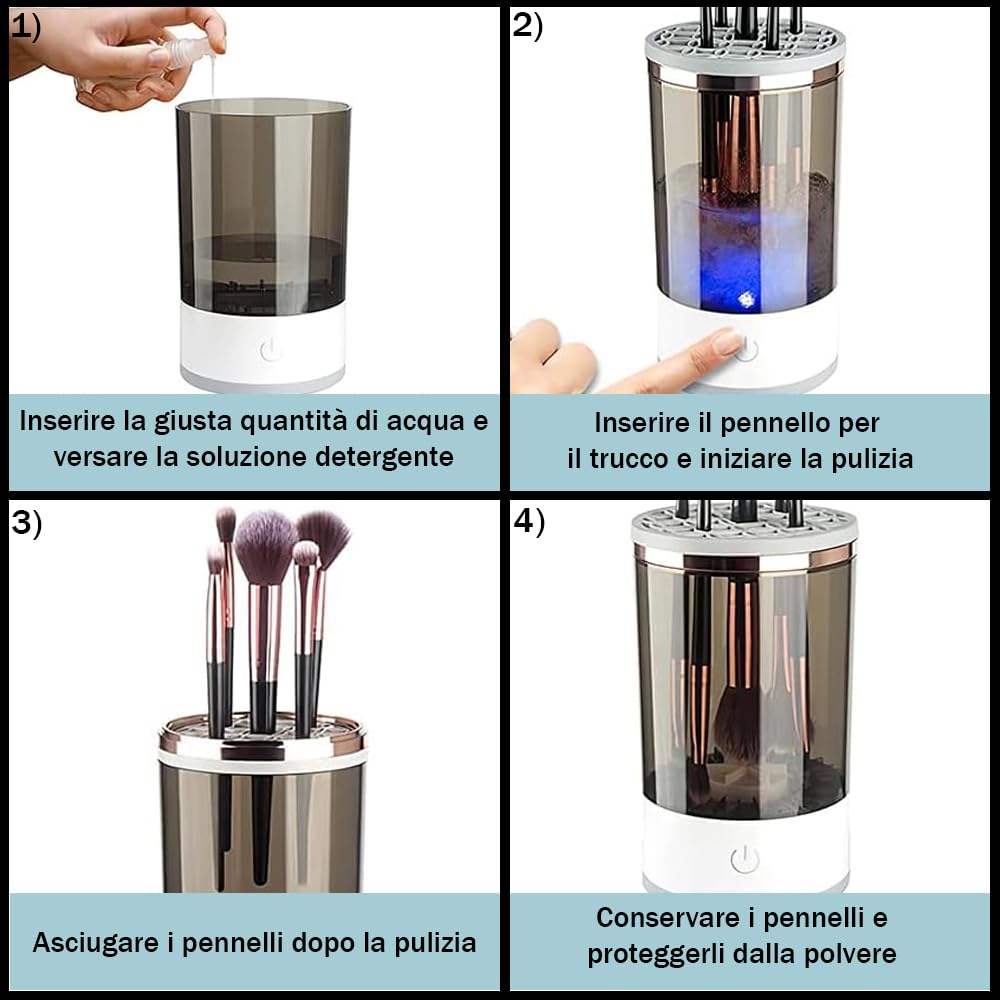 1)

Inserire la giusta quantità di acqua e versare la soluzione detergente

2)

Inserire il pennello per il trucco e iniziare la pulizia

3)

Asciugare i pennelli dopo la pulizia

4)

Conservare i pennelli e proteggerli dalla polvere