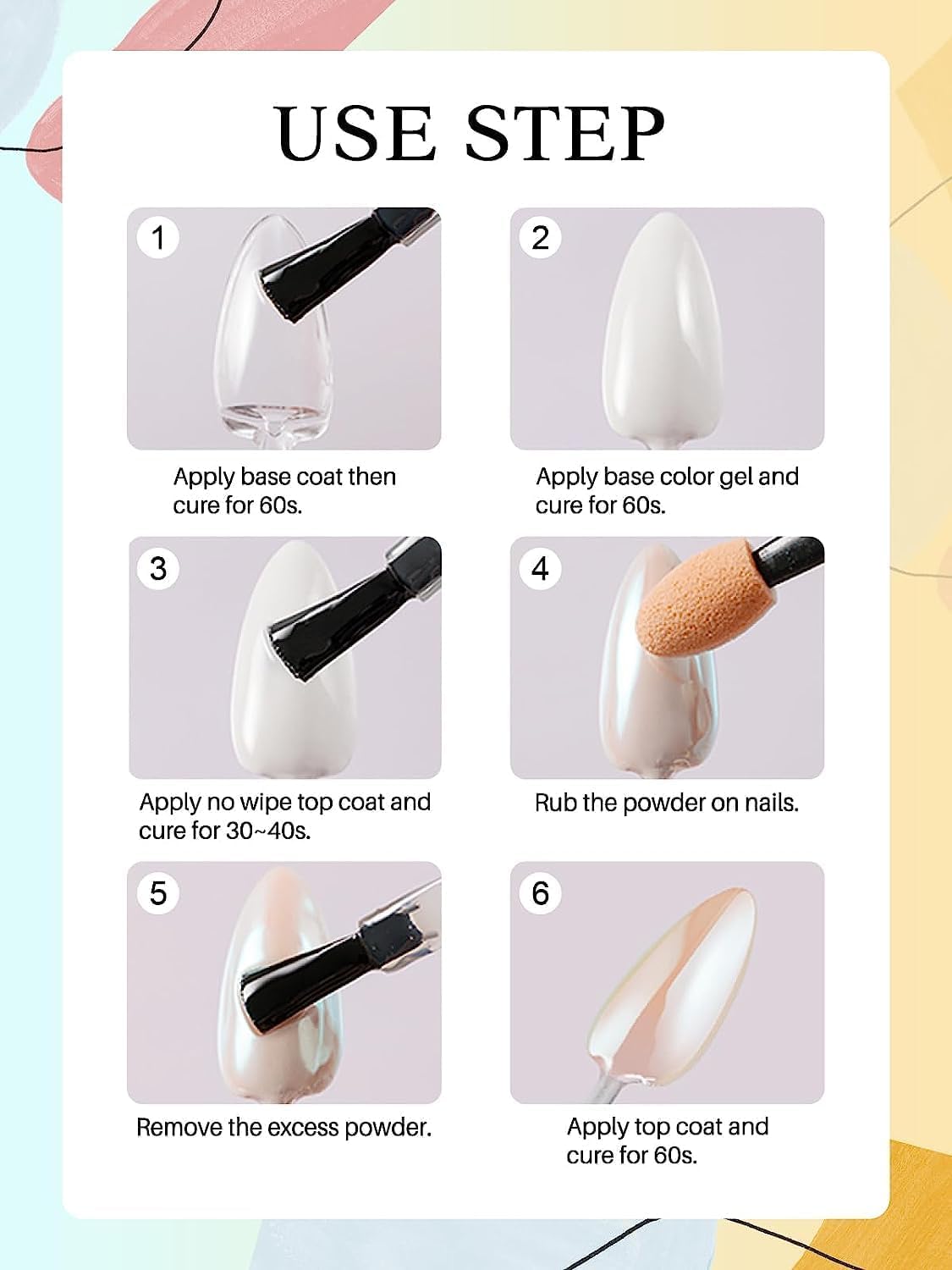 USE STEP

1

Apply base coat then cure for 60s.

2

Apply base color gel and cure for 60s.

3

Apply no wipe top coat and cure for 30~40s.

4

Rub the powder on nails.

5

Remove the excess powder.

6

Apply top coat and cure for 60s.