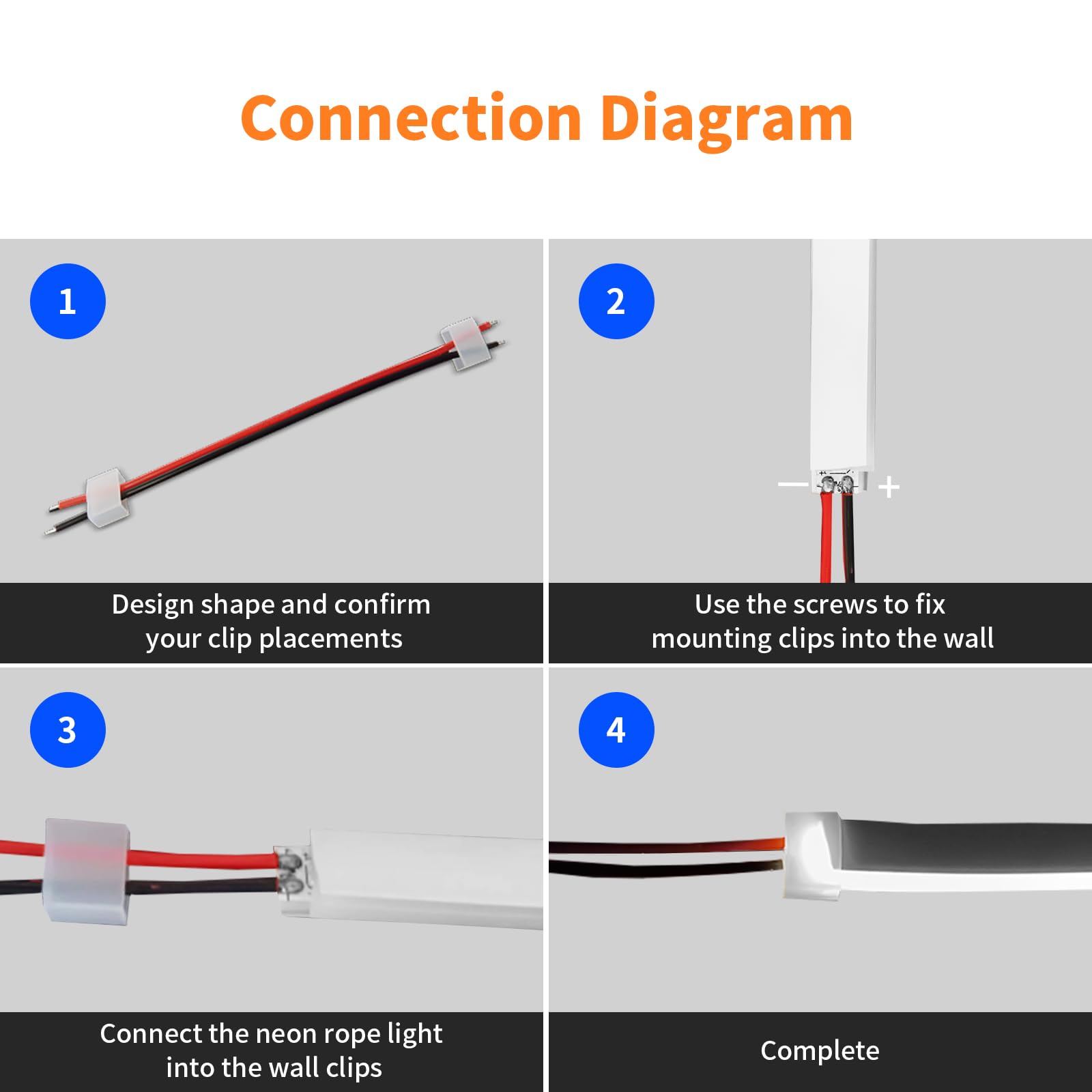 Connection Diagram

1

Design shape and confirm your clip placements

2

— +

Use the screws to fix mounting clips into the wall

3

Connect the neon rope light into the wall clips

4

Complete