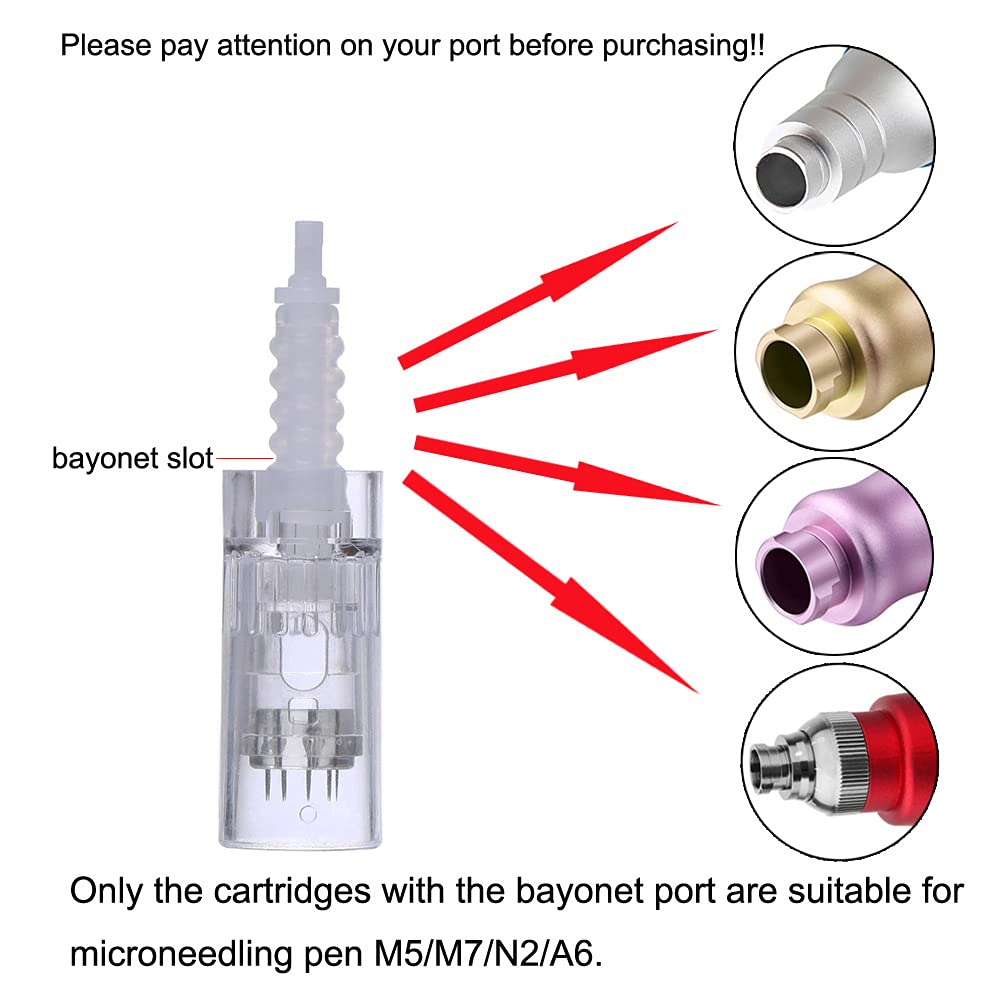 Please pay attention on your port before purchasing!!

bayonet slot

Only the cartridges with the bayonet port are suitable for microneedling pen M5/M7/N2/A6.