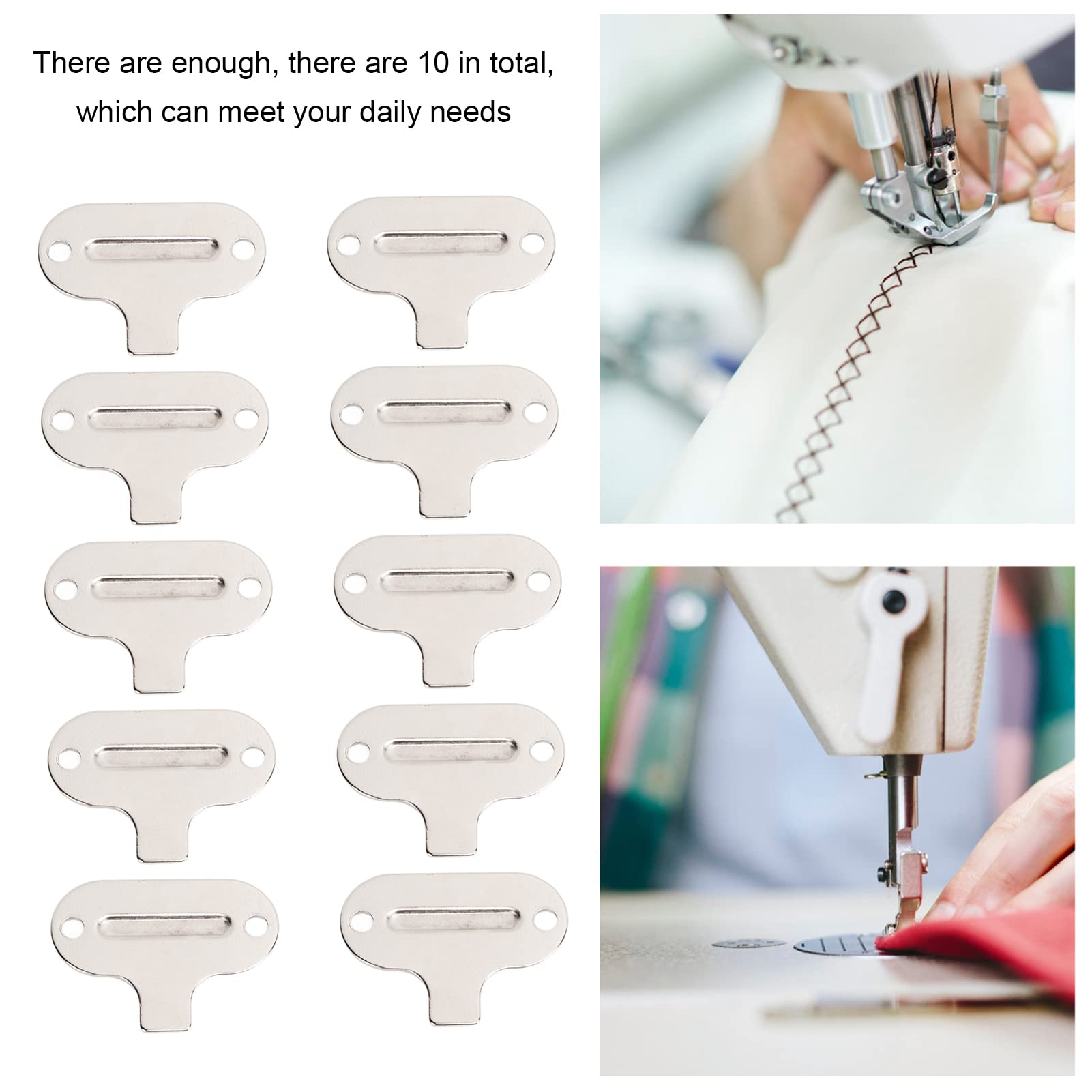 There are enough, there are 10 in total, which can meet your daily needs