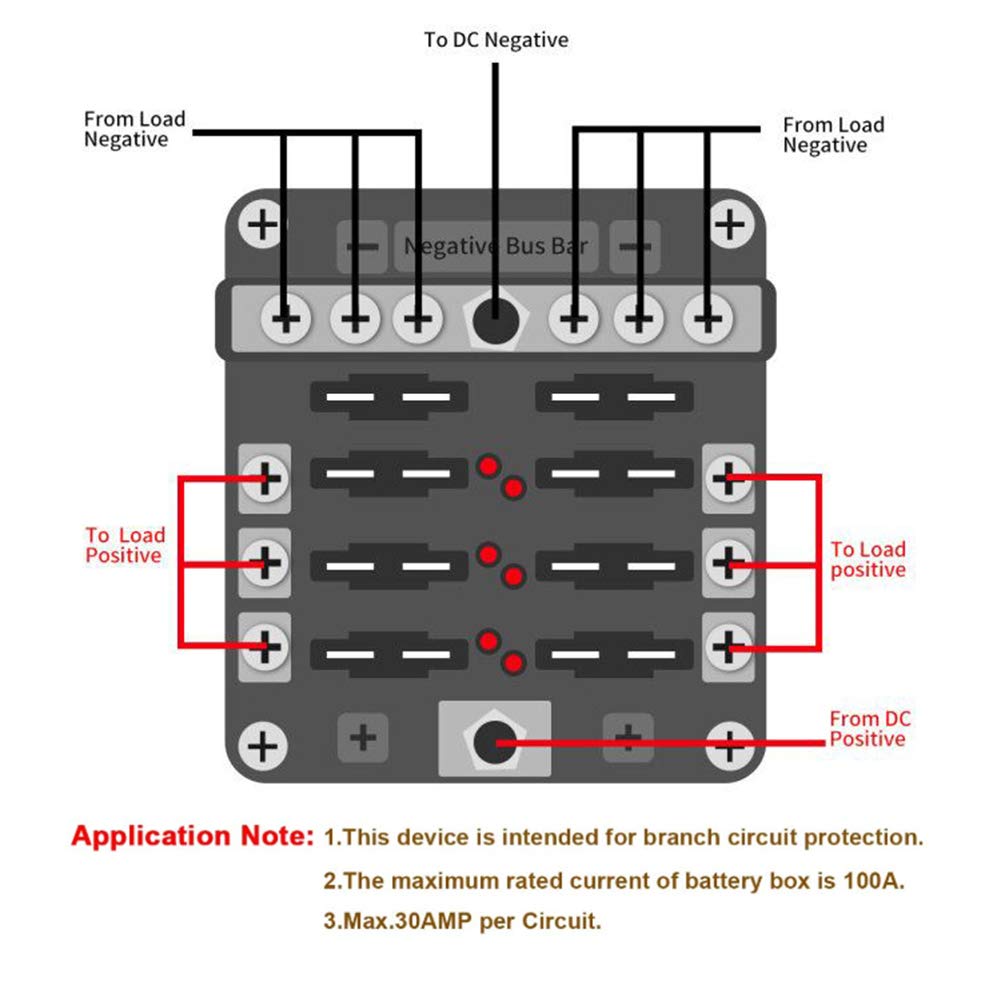 To DC Negative

From Load Negative

From Load Negative

Negative Bus Bar

To Load Positive

To Load positive

From DC Positive

Application Note: 1.This device is intended for branch circuit protection.

2.The maximum rated current of battery box is 100A.

3.Max.30AMP per Circuit.