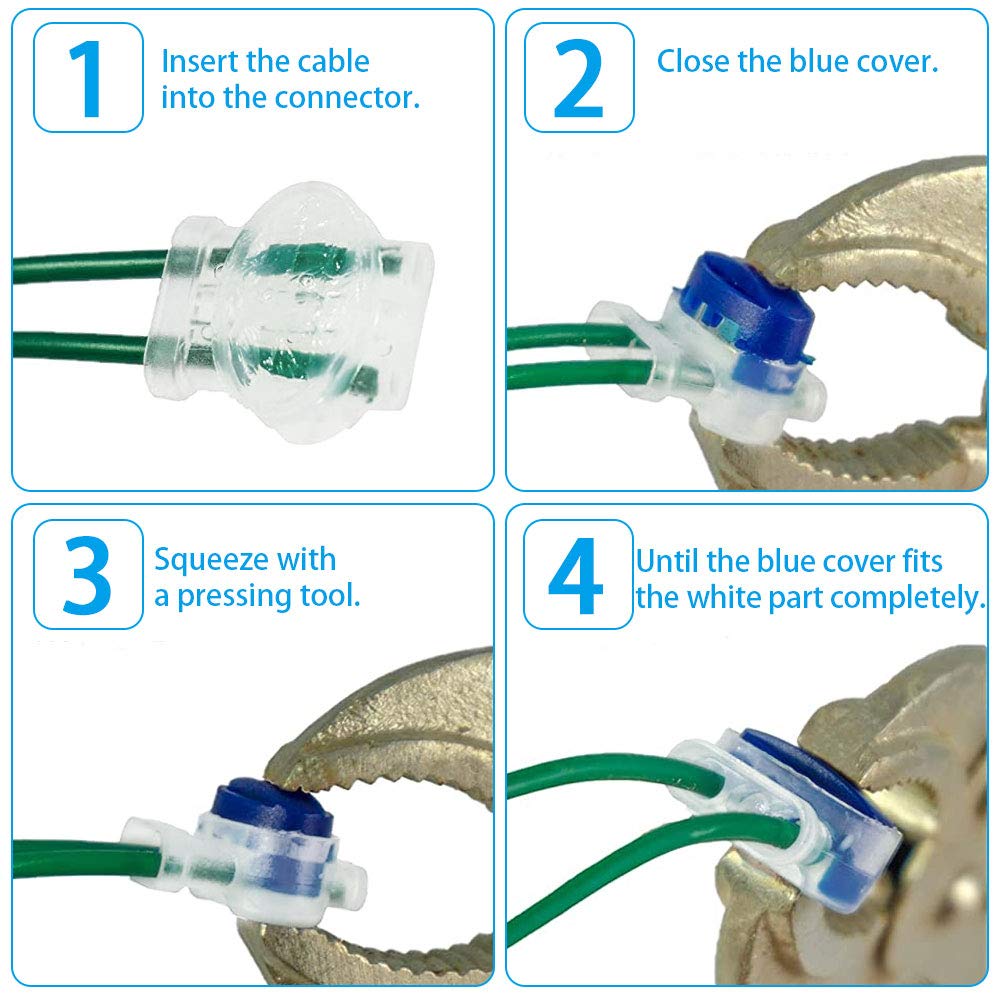 1
Insert the cable into the connector.

2
Close the blue cover.

3
Squeeze with a pressing tool.

4
Until the blue cover fits the white part completely.