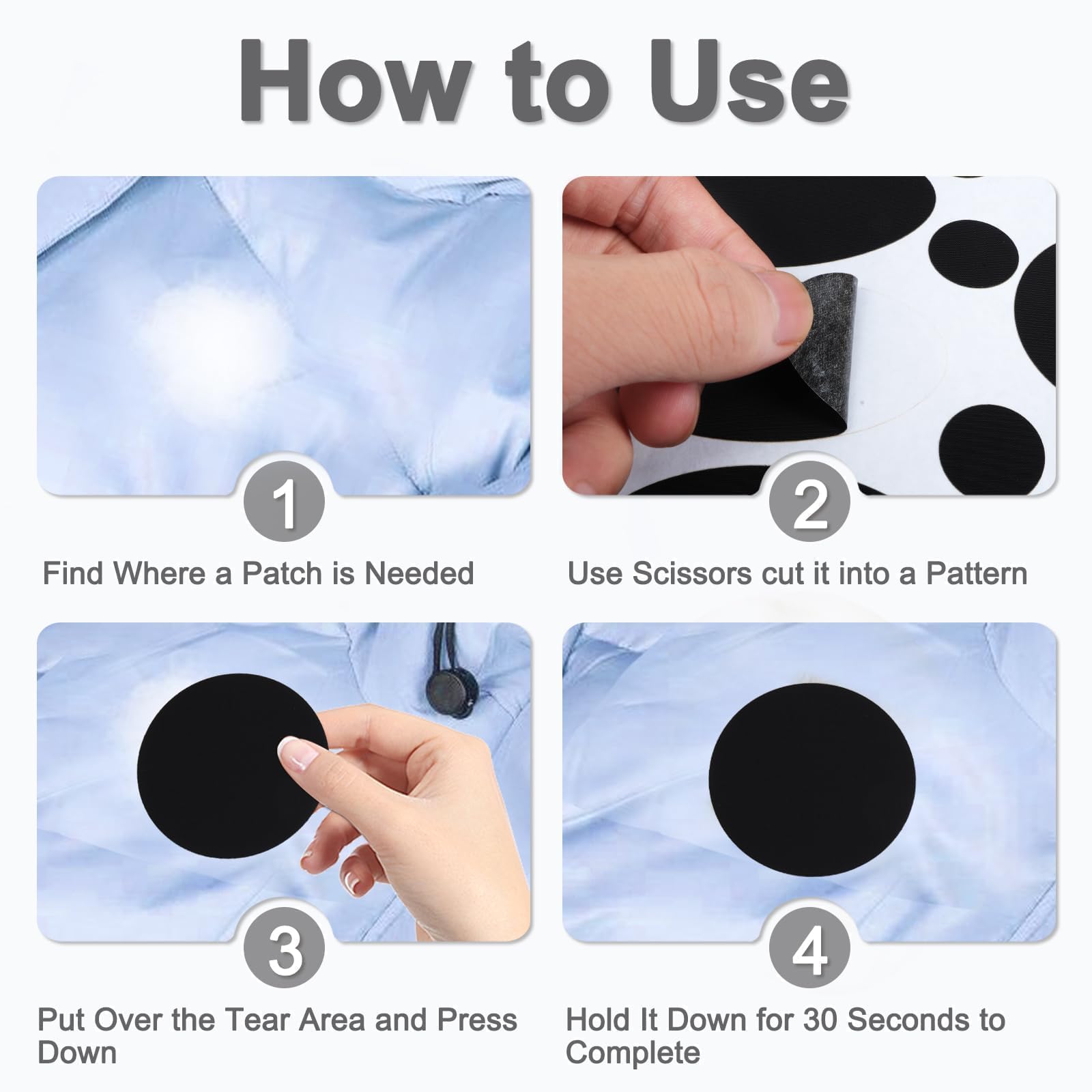 How to Use

1

Find Where a Patch is Needed

2

Use Scissors cut it into a Pattern

3

Put Over the Tear Area and Press Down

4

Hold It Down for 30 Seconds to Complete