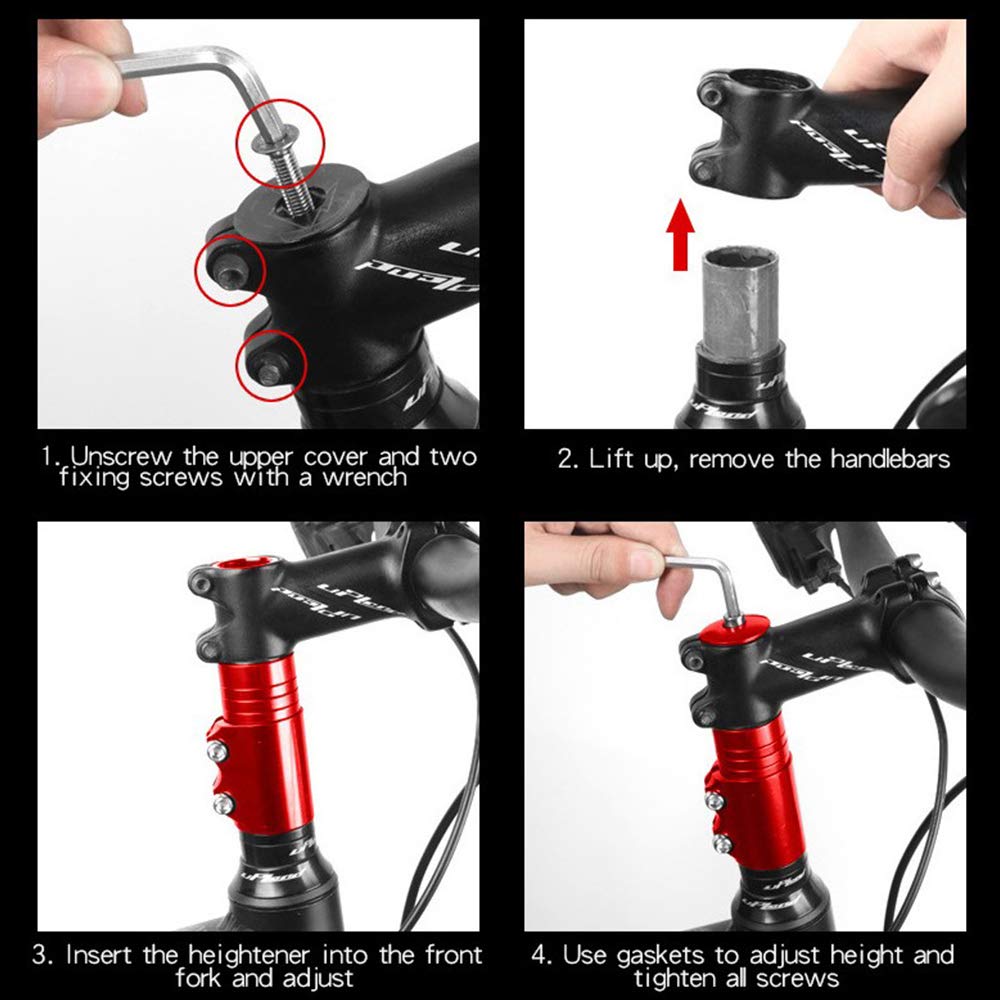 1. Unscrew the upper cover and two fixing screws with a wrench

2. Lift up, remove the handlebars

3. Insert the heightener into the front fork and adjust

4. Use gaskets to adjust height and tighten all screws