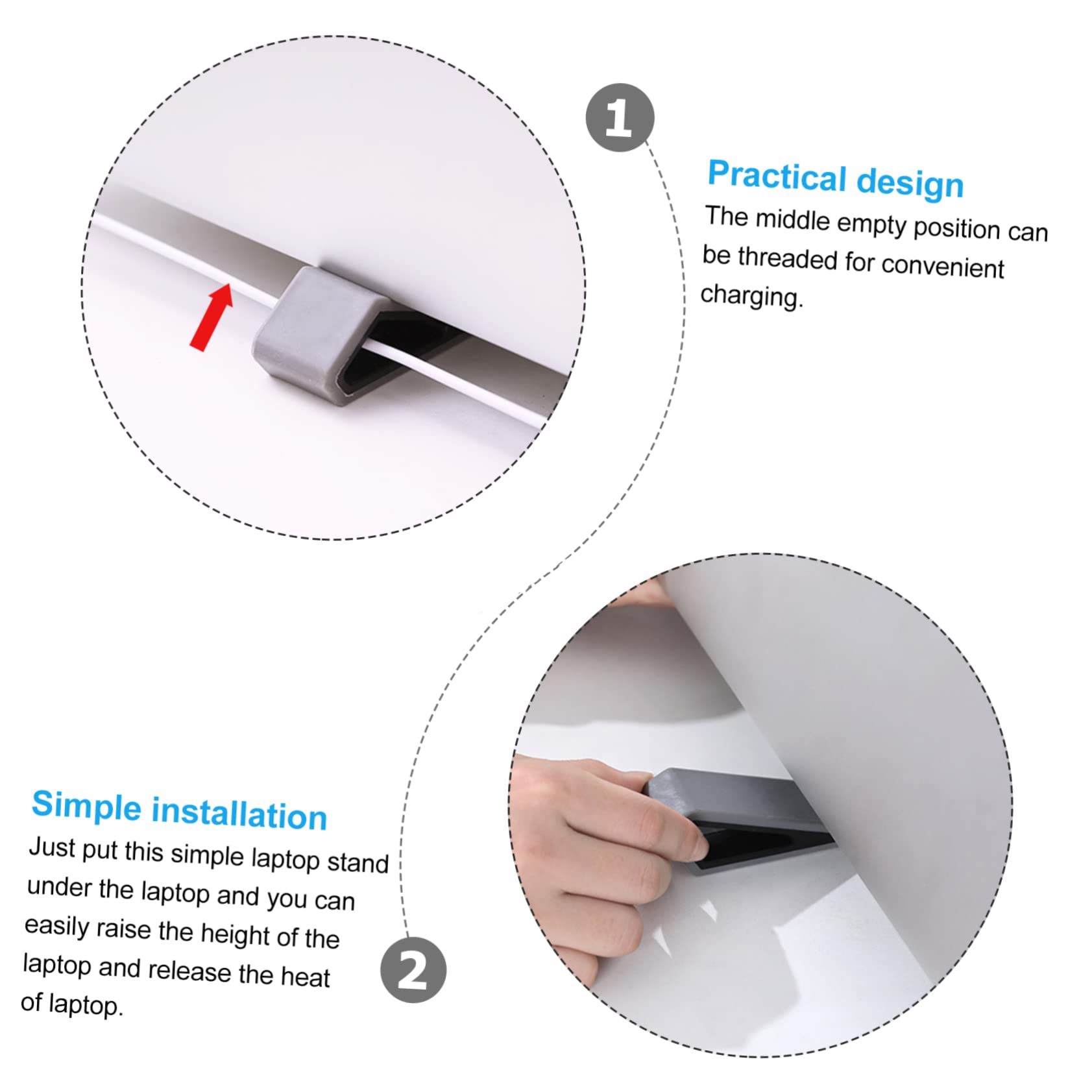 1

Practical design

The middle empty position can be threaded for convenient charging.

Simple installation

Just put this simple laptop stand under the laptop and you can easily raise the height of the laptop and release the heat of laptop.

2