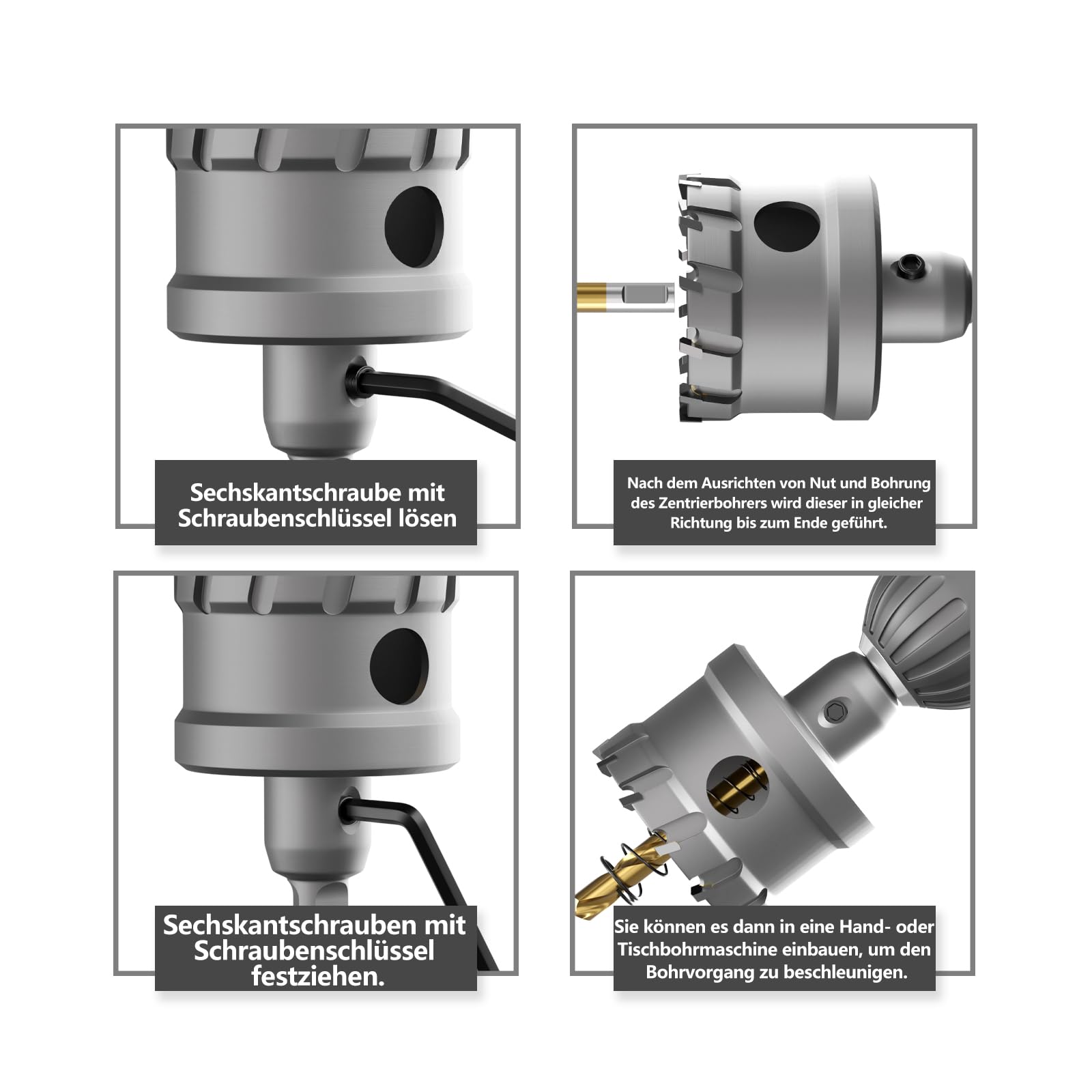 Sechskantschraube mit Schraubenschlüssel lösen

Nach dem Ausrichten von Nut und Bohrung des Zentrierbohrers wird dieser in gleicher Richtung bis zum Ende geführt.

Sechskantschrauben mit Schraubenschlüssel festziehen.

Sie können es dann in eine Hand- oder Tischbohrmaschine einbauen, um den Bohrvorgang zu beschleunigen.