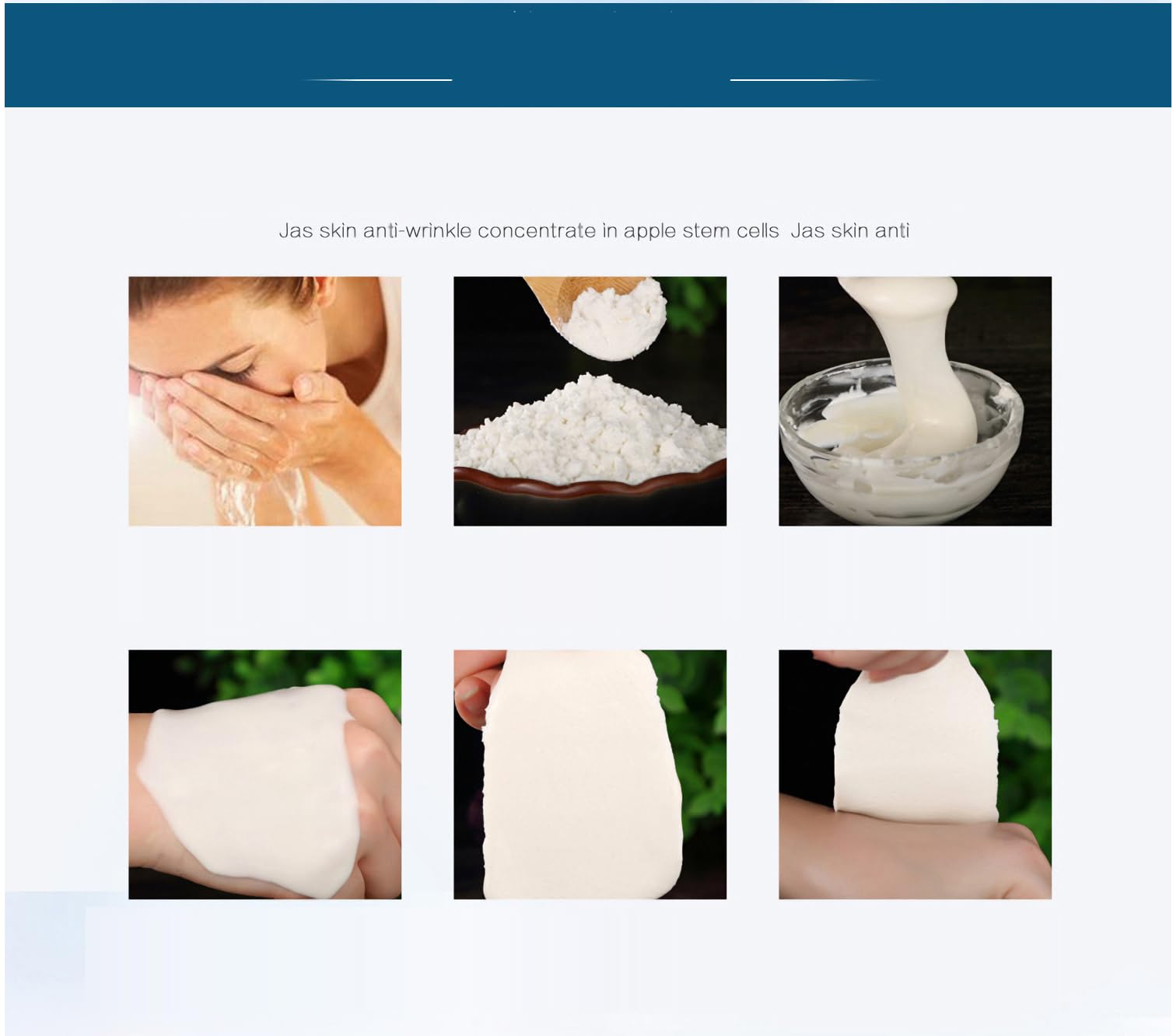 Jas skin anti-wrinkle concentrate in apple stem cells Jas skin anti