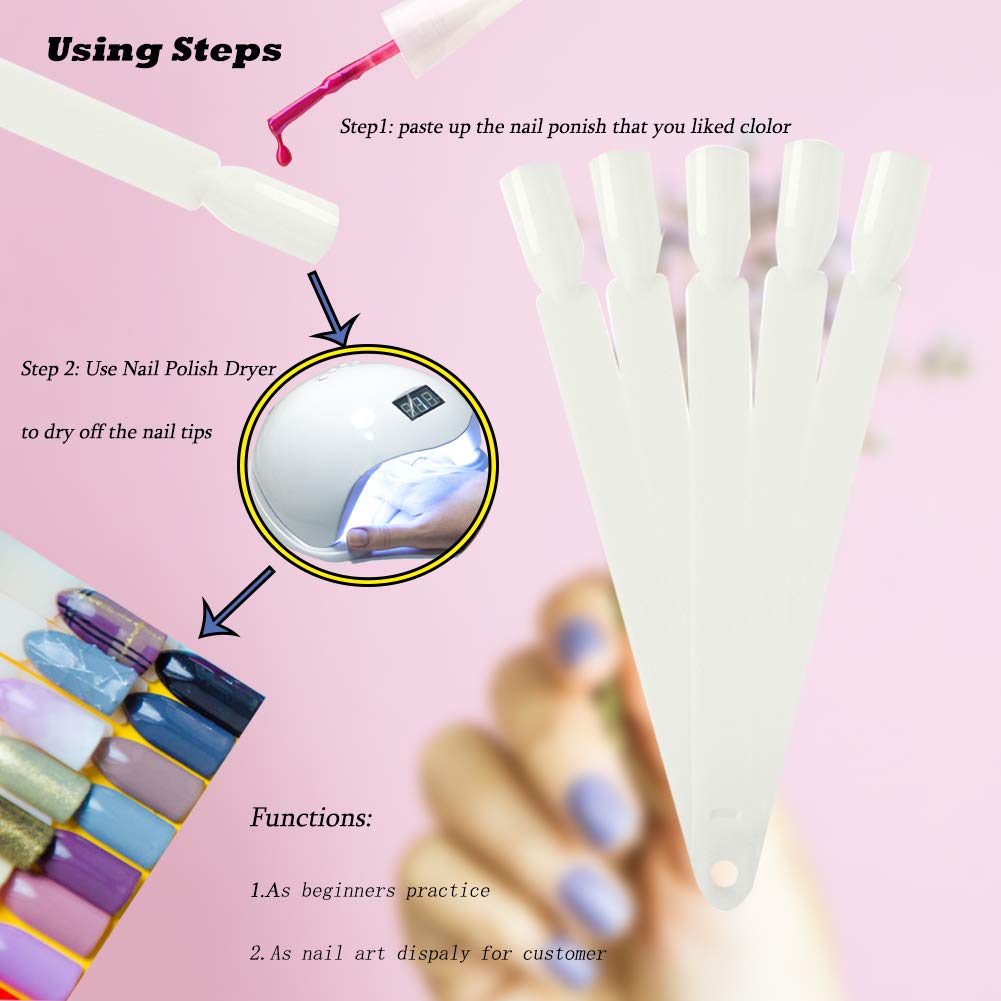 Using Steps

Step1: paste up the nail ponish that you liked clolor

Step 2: Use Nail Polish Dryer

to dry off the nail tips

Functions:

1.As beginners practice

2.As nail art dispaly for customer