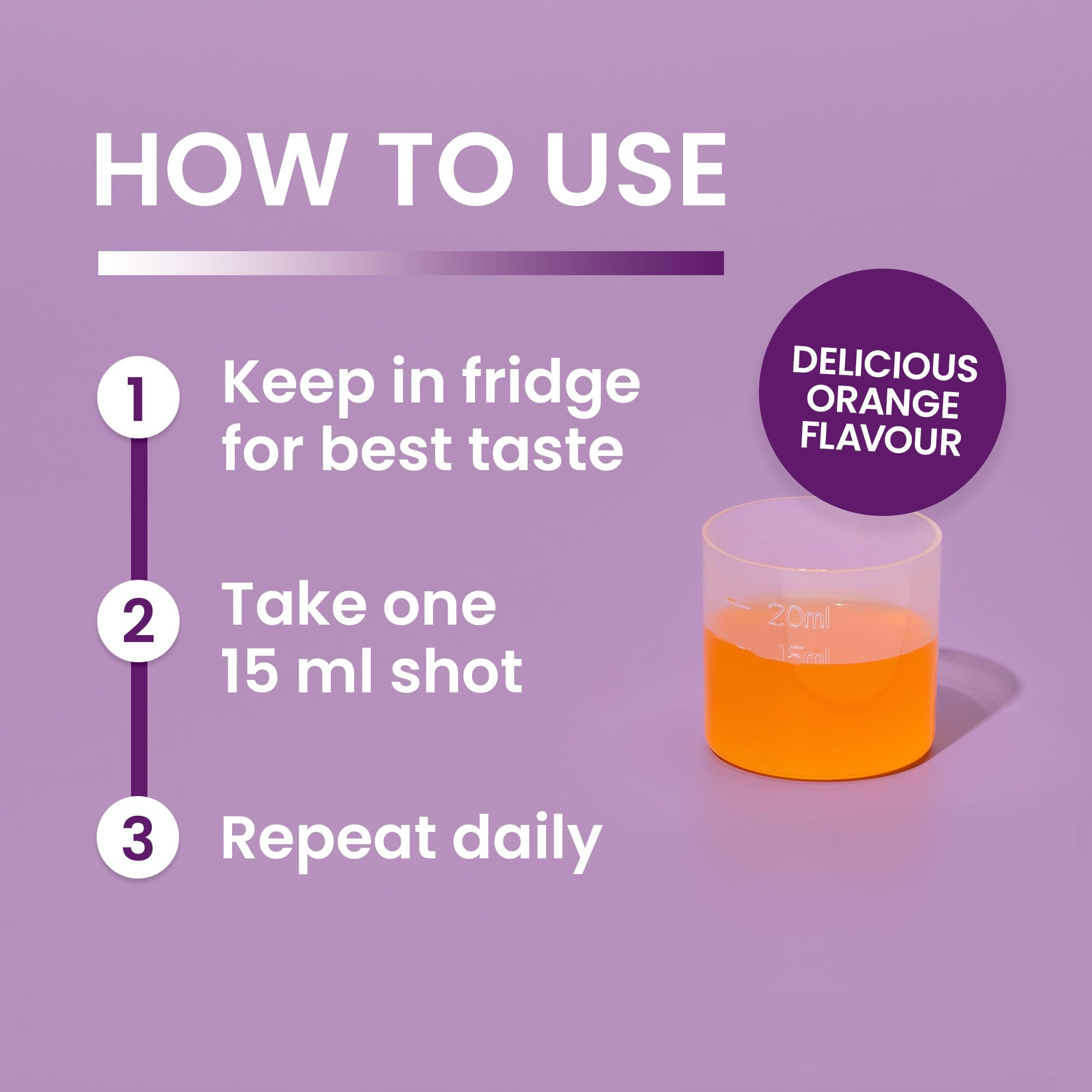 HOW TO USE

1 Keep in fridge for best taste

2 Take one 15 ml shot

3 Repeat daily

DELICIOUS ORANGE FLAVOUR

20ml
15ml