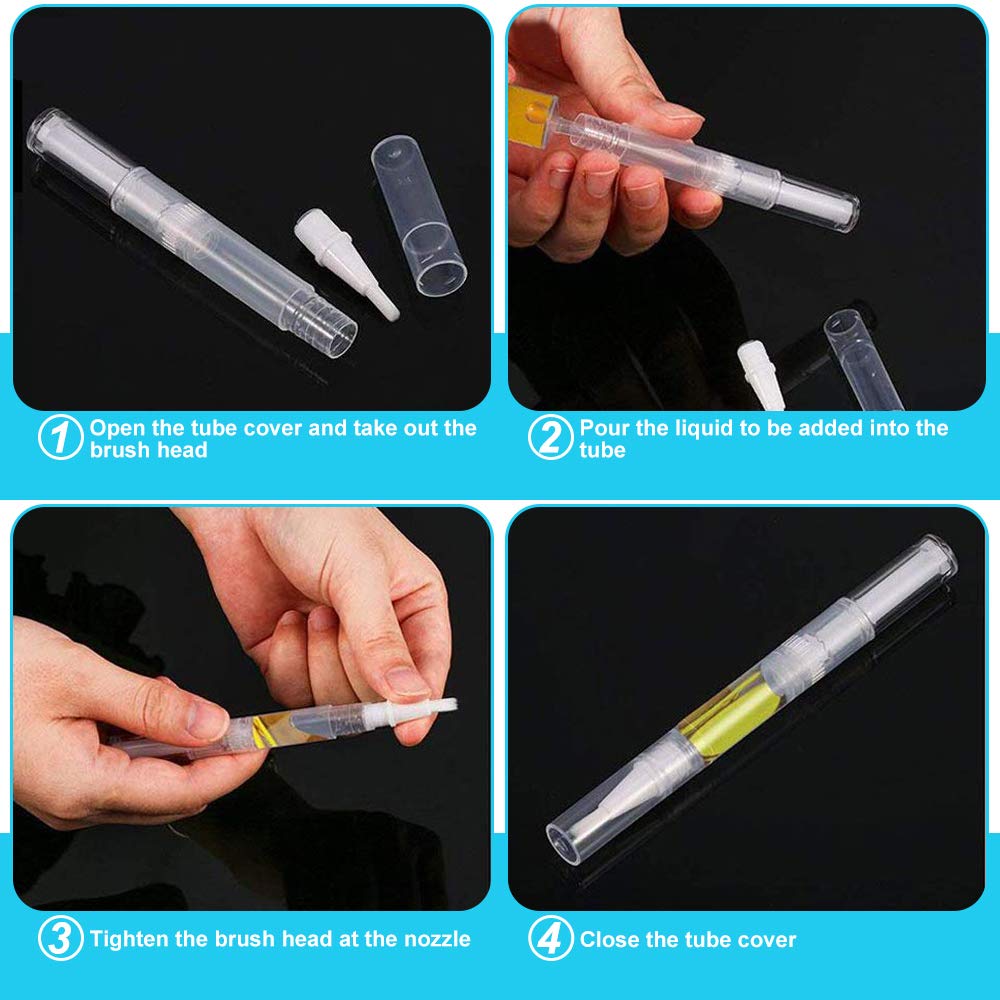 1 Open the tube cover and take out the brush head

2 Pour the liquid to be added into the tube

3 Tighten the brush head at the nozzle

4 Close the tube cover