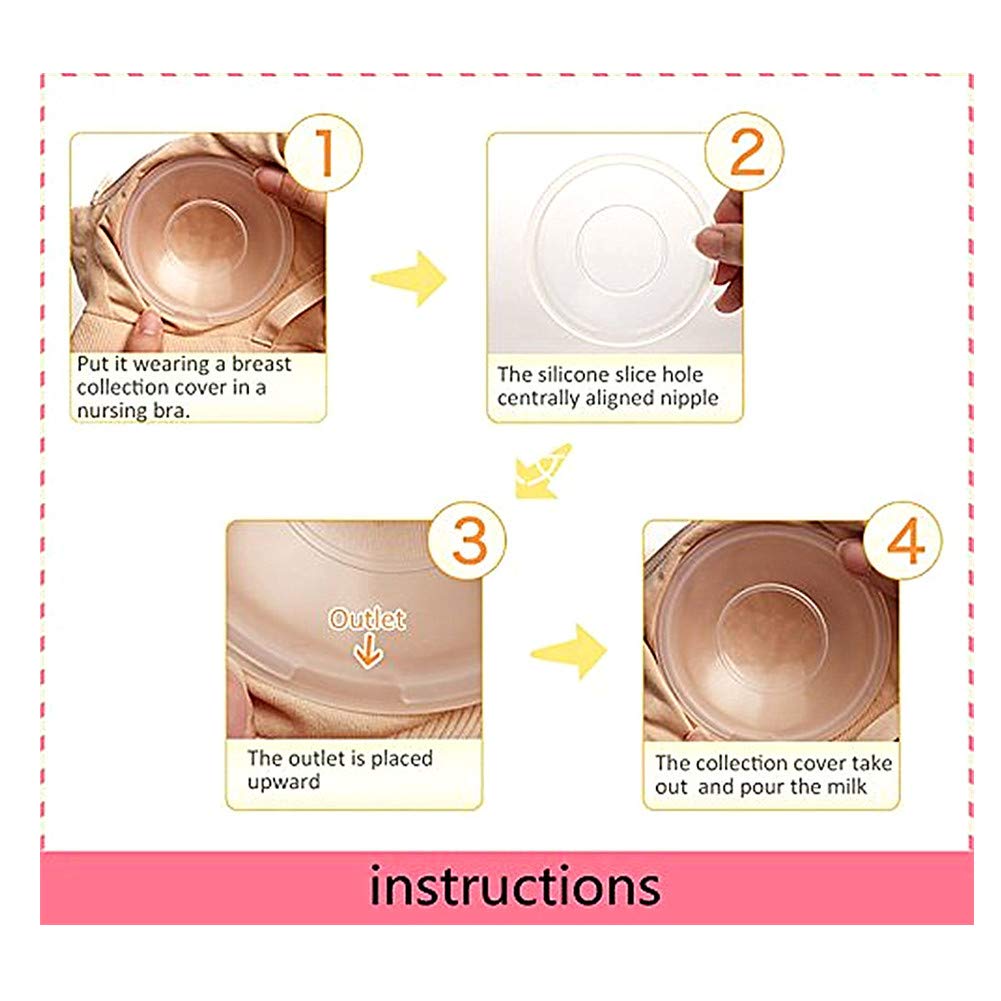 1

Put it wearing a breast collection cover in a nursing bra.

2

The silicone slice hole centrally aligned nipple

3

Outlet

The outlet is placed upward

4

The collection cover take out and pour the milk

instructions