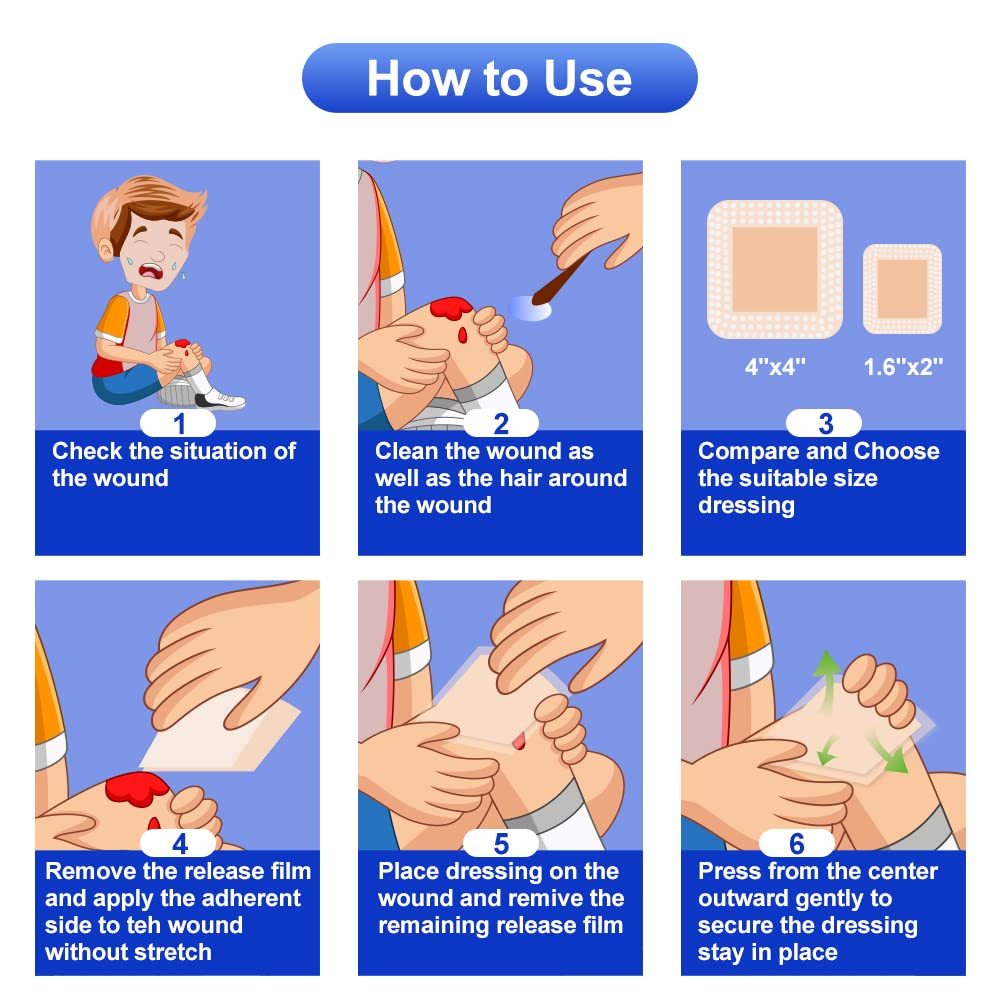 How to Use

1
Check the situation of the wound

2
Clean the wound as well as the hair around the wound

4''x4''
1.6''x2''
3
Compare and Choose the suitable size dressing

4
Remove the release film and apply the adherent side to teh wound without stretch

5
Place dressing on the wound and remive the remaining release film

6
Press from the center outward gently to secure the dressing stay in place