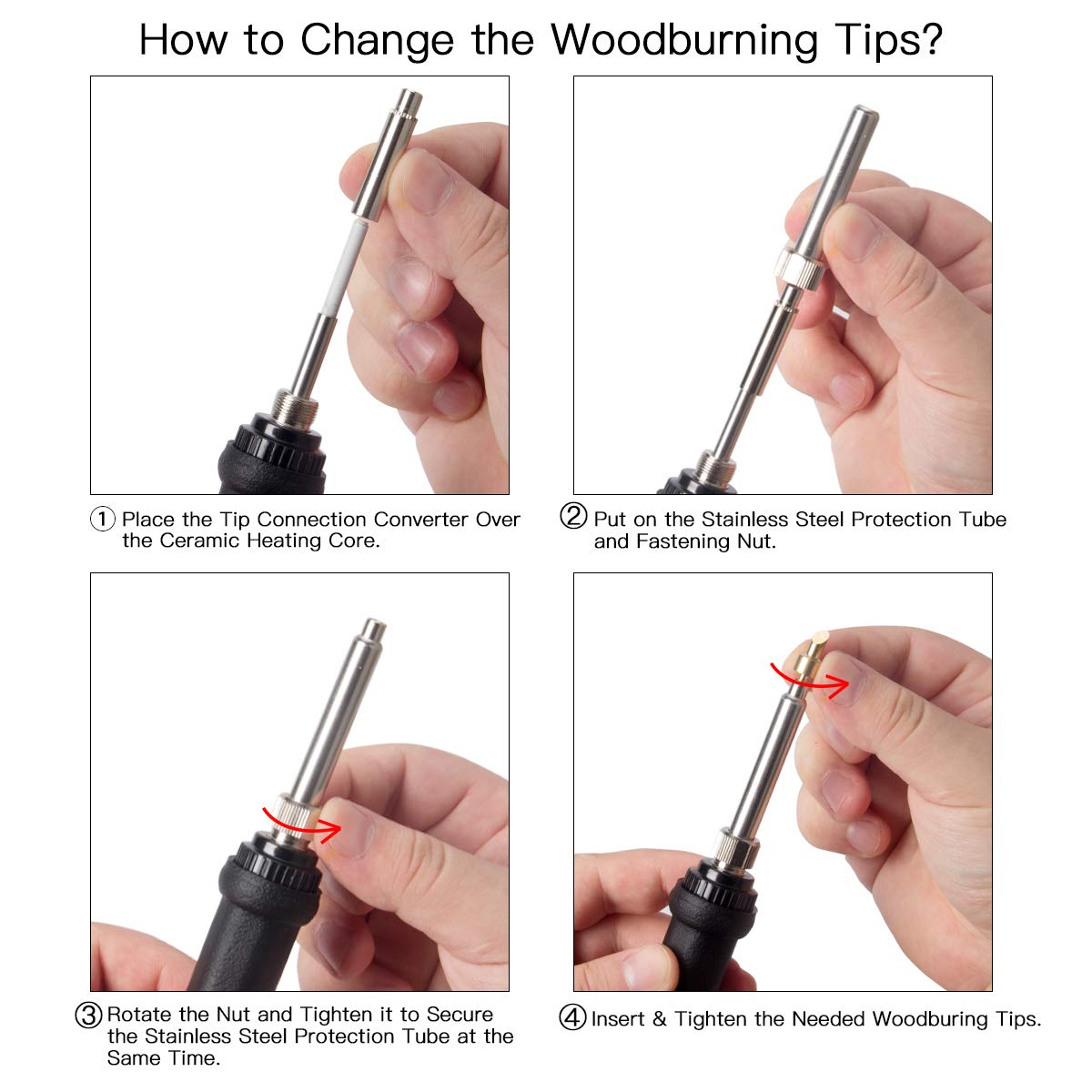 How to Change the Woodburning Tips?

① Place the Tip Connection Converter Over the Ceramic Heating Core.

② Put on the Stainless Steel Protection Tube and Fastening Nut.

③ Rotate the Nut and Tighten it to Secure the Stainless Steel Protection Tube at the Same Time.

④ Insert & Tighten the Needed Woodburing Tips.