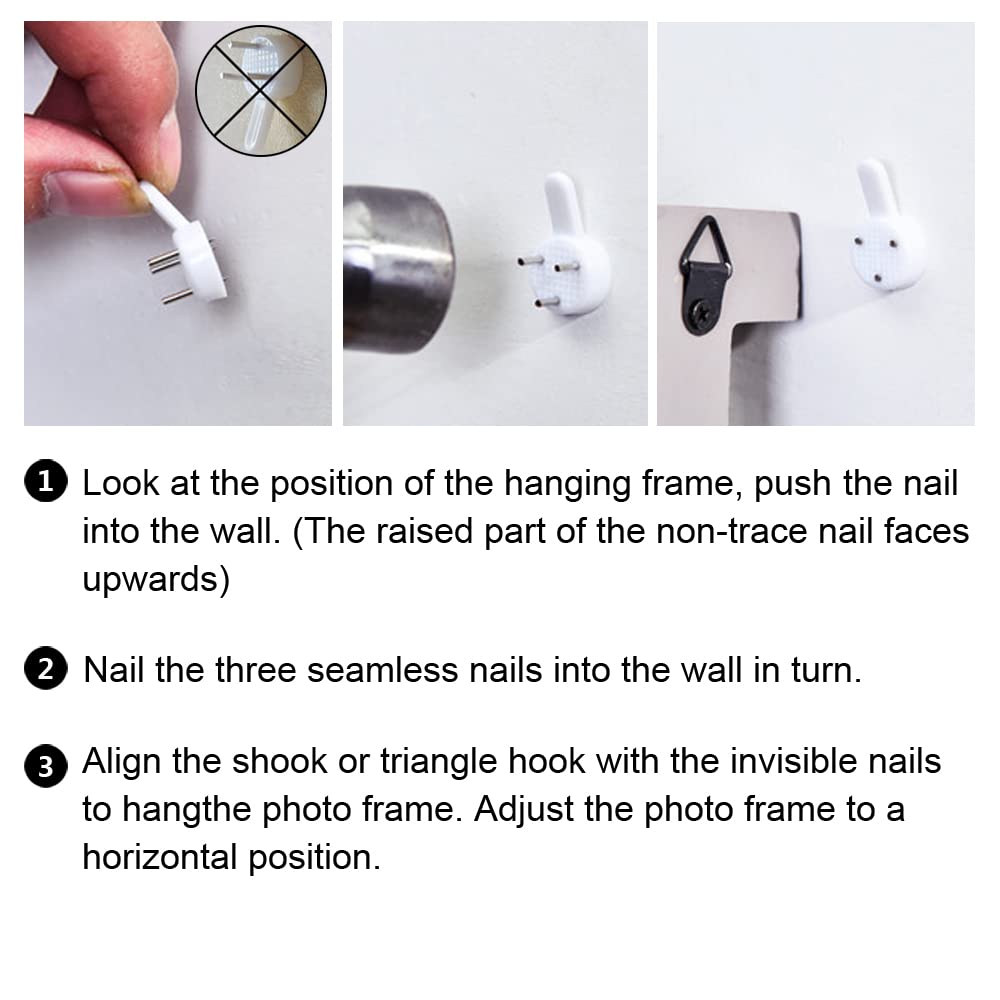 1 Look at the position of the hanging frame, push the nail into the wall. (The raised part of the non-trace nail faces upwards)

2 Nail the three seamless nails into the wall in turn.

3 Align the shook or triangle hook with the invisible nails to hangthe photo frame. Adjust the photo frame to a horizontal position.