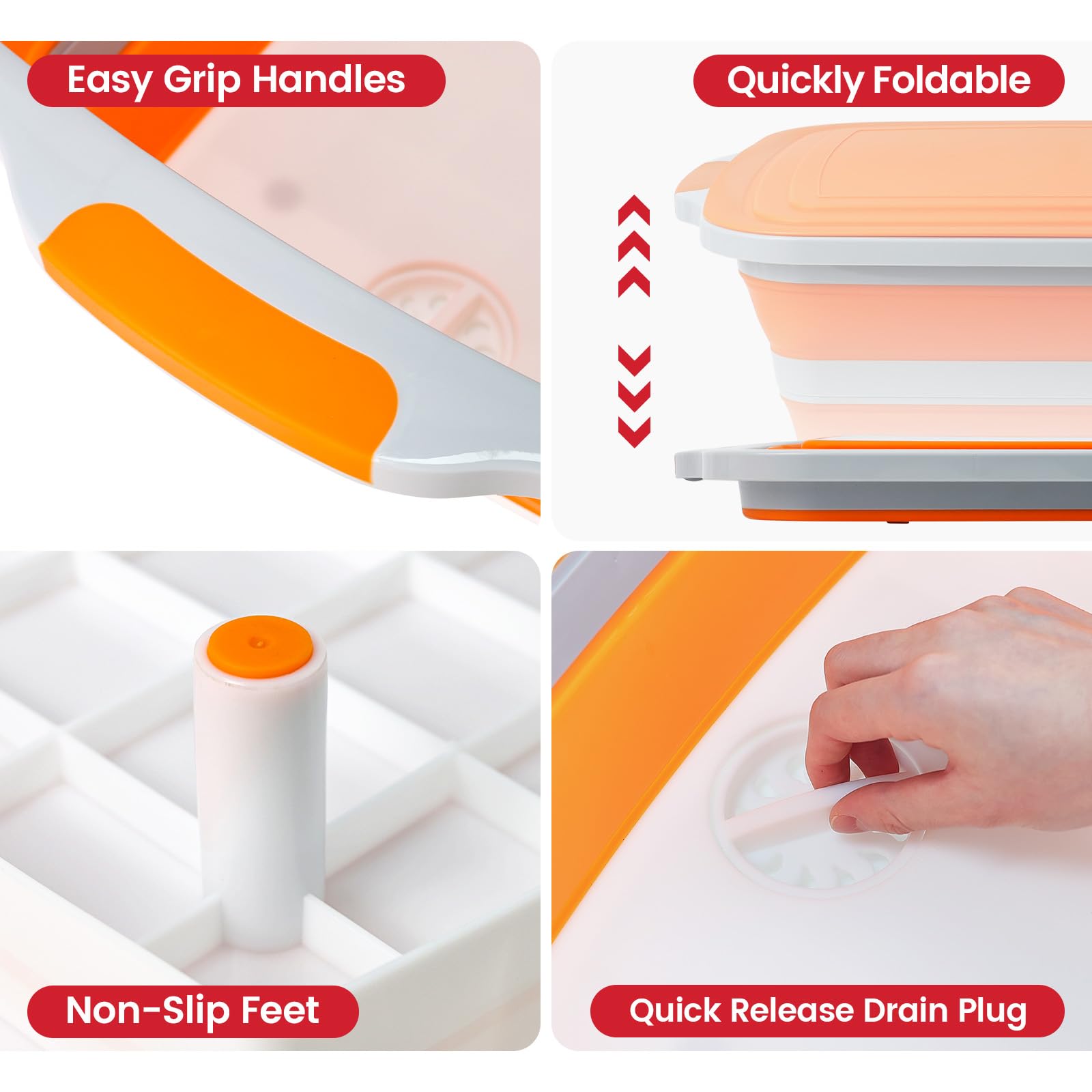 Easy Grip Handles

Quickly Foldable

Non-Slip Feet

Quick Release Drain Plug