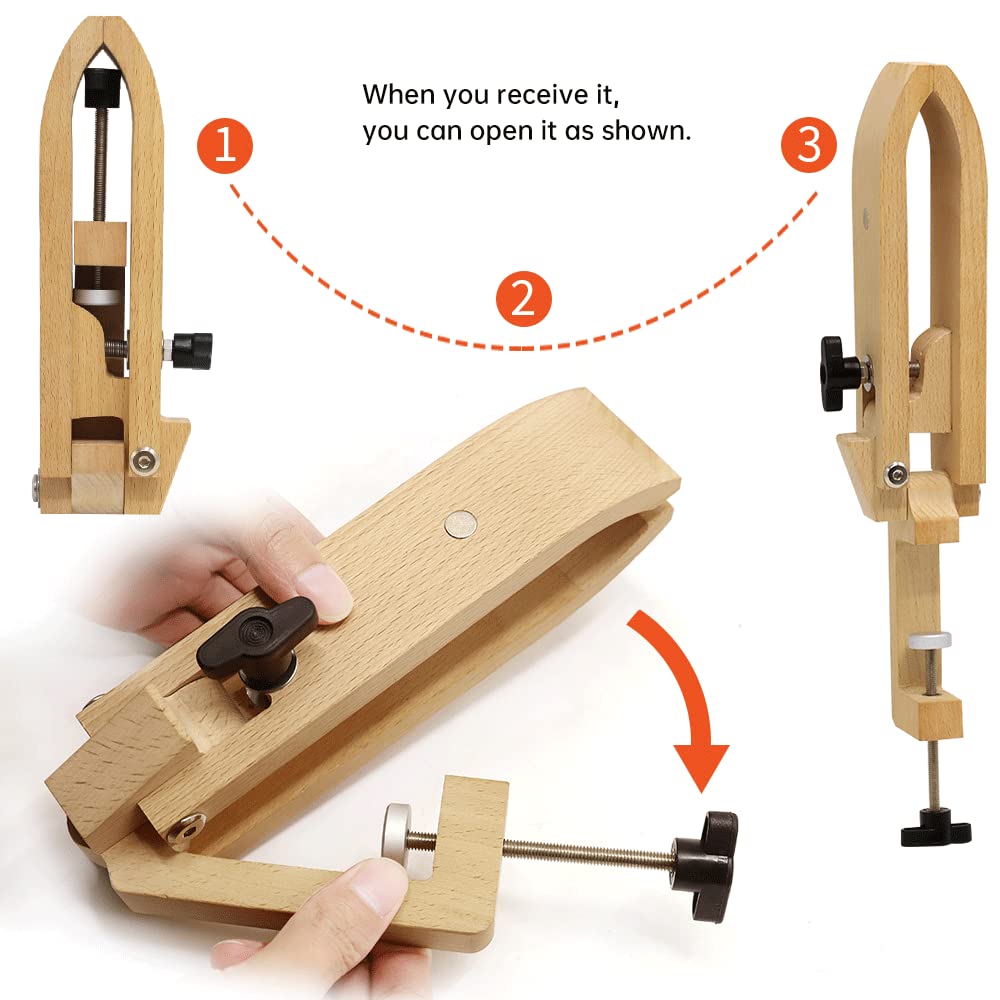 When you receive it, you can open it as shown.

1

2

3