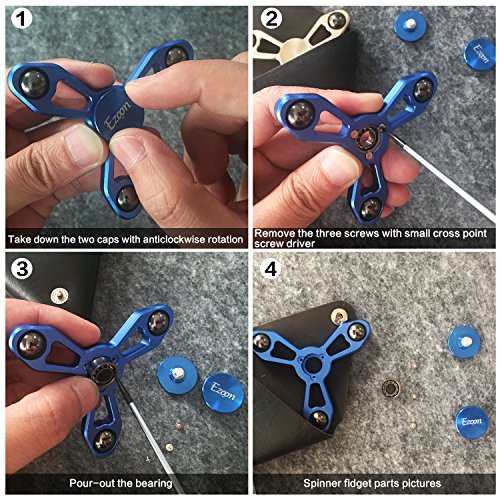 1

Ezoon

Take down the two caps with anticlockwise rotation

2

Ezoon

Remove the three screws with small cross point screw driver

3

Ezoon

Pour-out the bearing

4

Ezoon

Spinner fidget parts pictures