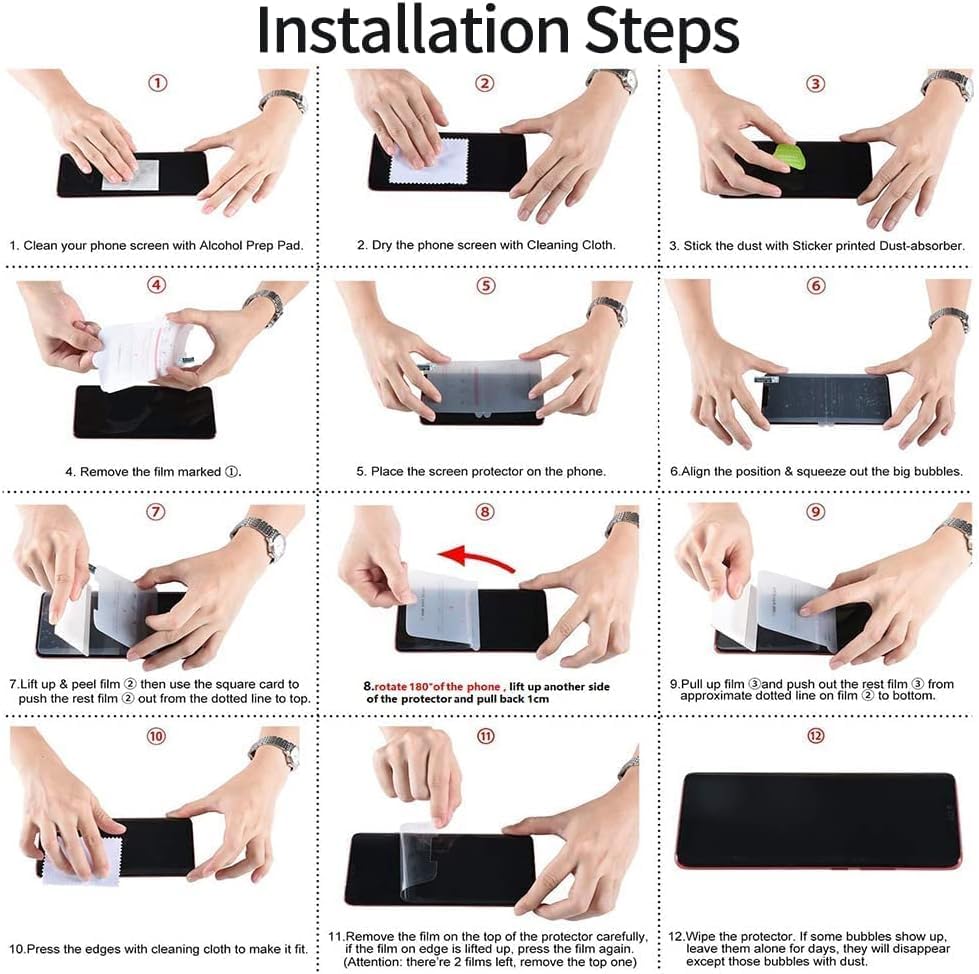 Installation Steps

①

1. Clean your phone screen with Alcohol Prep Pad.

②

2. Dry the phone screen with Cleaning Cloth.

③

3. Stick the dust with Sticker printed Dust-absorber.

④

4. Remove the film marked ①.

⑤

5. Place the screen protector on the phone.

⑥

6.Align the position & squeeze out the big bubbles.

⑦

7.Lift up & peel film ② then use the square card to push the rest film ② out from the dotted line to top.

⑧

8.rotate 180°of the phone , lift up another side of the protector and pull back 1cm

⑨

9.Pull up film ③and push out the rest film ③ from approximate dotted line on film ② to bottom.

⑩

10.Press the edges with cleaning cloth to make it fit.

⑪

11.Remove the film on the top of the protector carefully, if the film on edge is lifted up, press the film again. (Attention: there're 2 films left, remove the top one)

⑫

12.Wipe the protector. If some bubbles show up, leave them alone for days, they will disappear except those bubbles with dust.